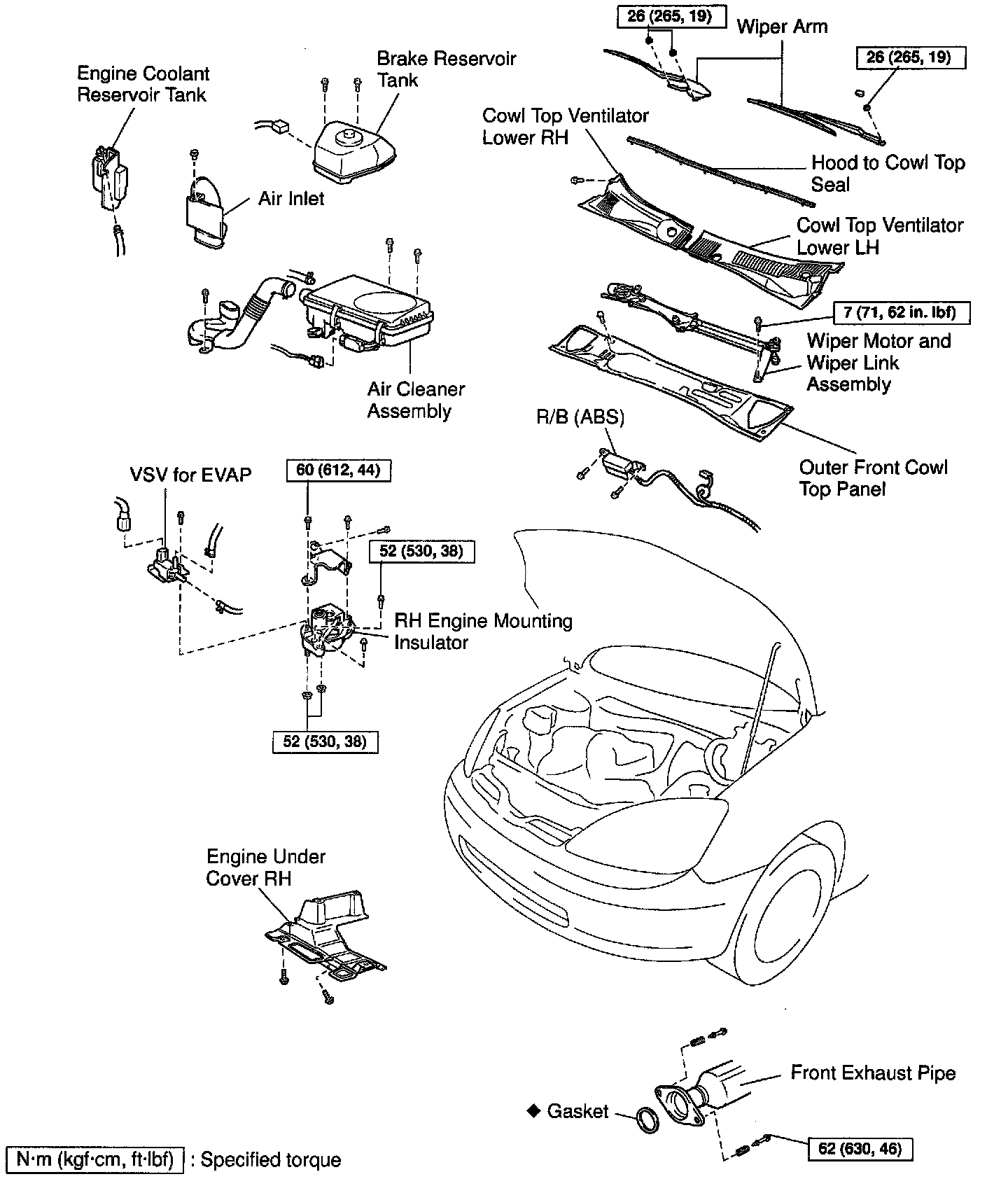 26 (265, 19)
Wiper Arm
26 (265, 19)
Engine Coolant Reservoir Tank
Brake Reservoir Tank
Cowl Top Ventilator Lower RH
Hood to Cowl Top Seal
Air Inlet
Cowl Top Ventilator Lower LH
7 (71, 62 in. lbf)
Wiper Motor and Wiper Link Assembly
Air Cleaner Assembly
R/B (ABS)
Outer Front Cowl Top Panel
VSV for EVAP
60 (612, 44)
52 (530, 38)
RH Engine Mounting Insulator
52 (530, 38)
Engine Under Cover RH
Front Exhaust Pipe
◆ Gasket
62 (630, 46)
N·m (kgf·cm, ft·lbf) : Specified torque