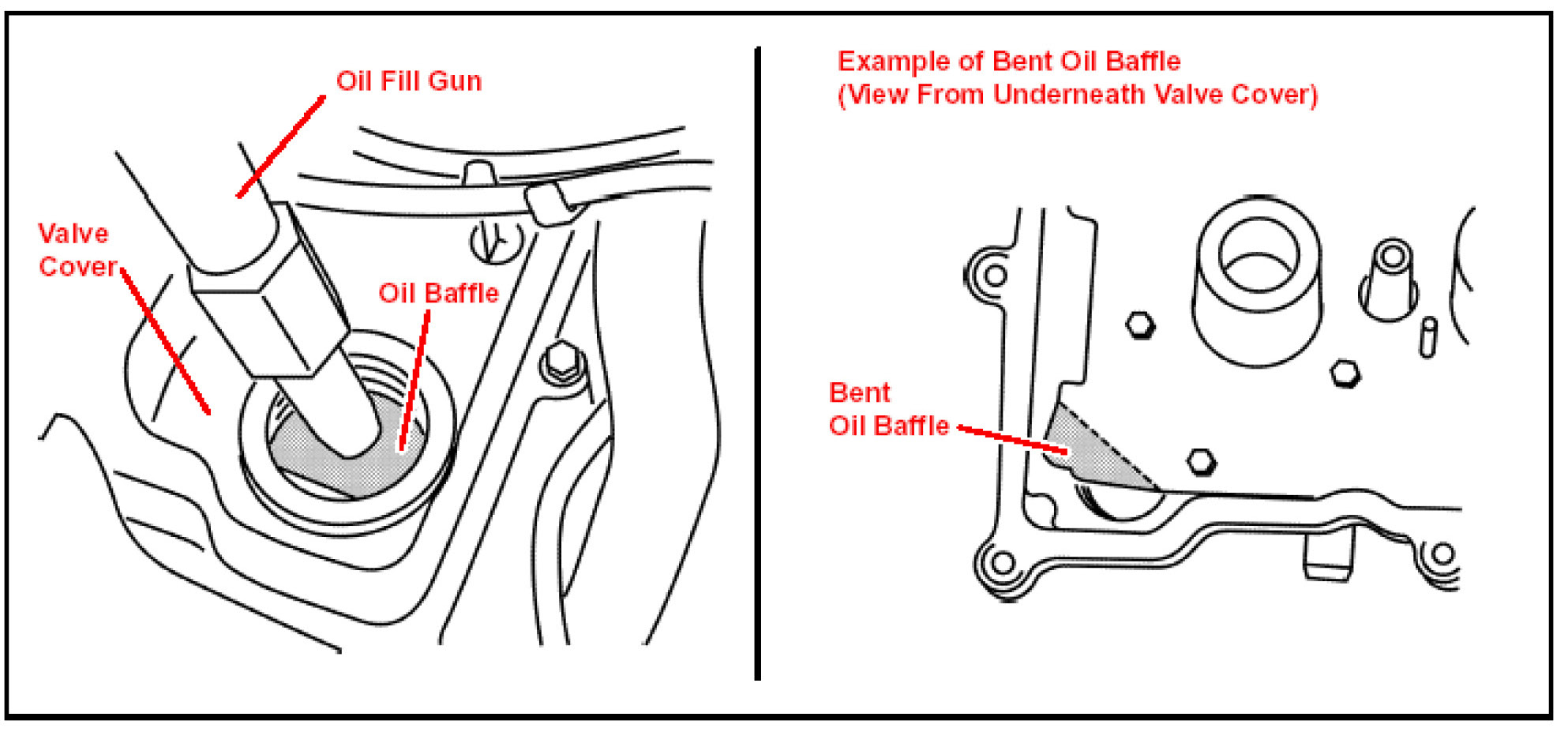 Oil Fill Gun

Valve Cover

Oil Baffle

Example of Bent Oil Baffle
(View From Underneath Valve Cover)

Bent Oil Baffle