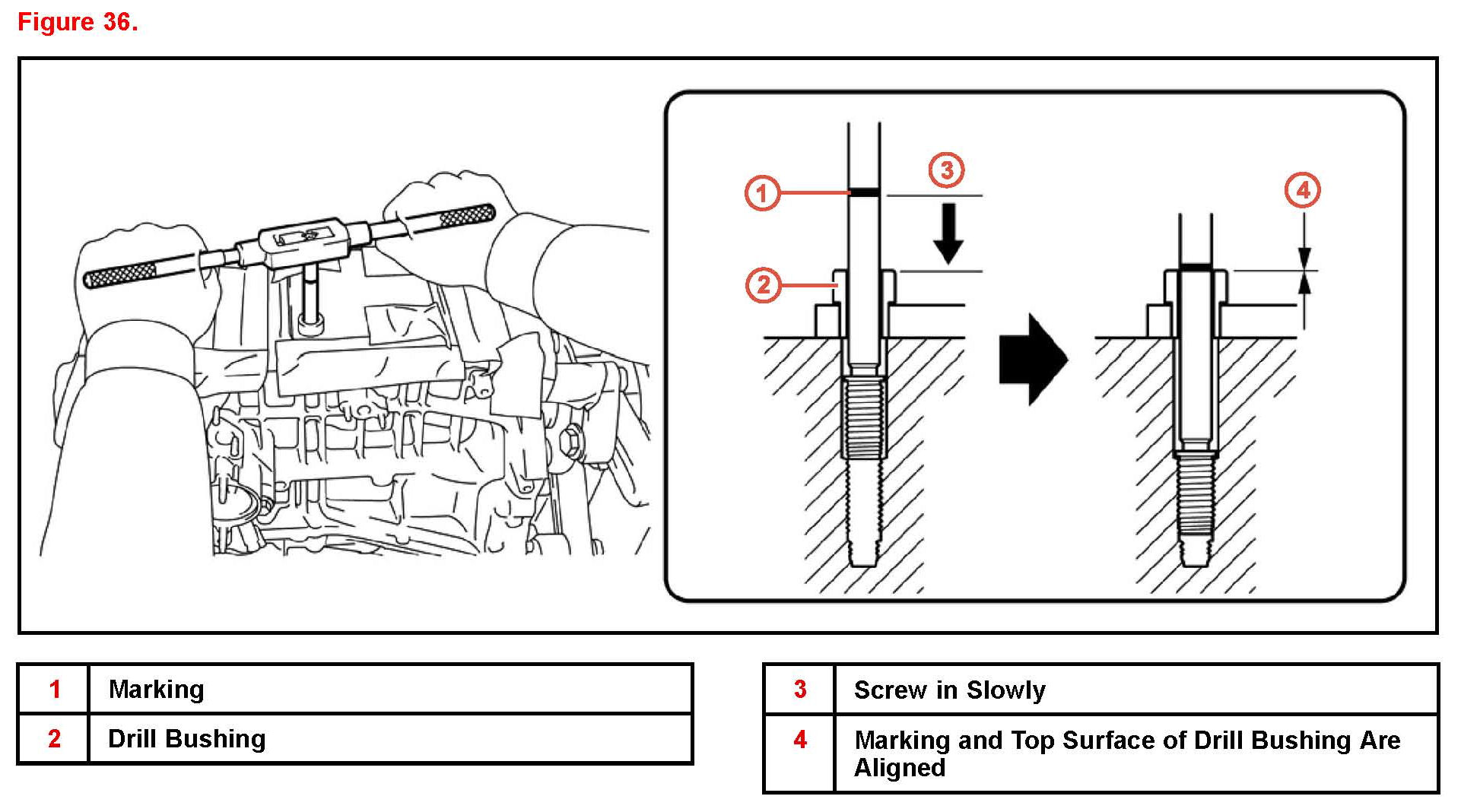 Figure 36.

1
3
2
4

| 1 | Marking |
|---|---|
| 2 | Drill Bushing |

| 3 | Screw in Slowly |
|---|---|
| 4 | Marking and Top Surface of Drill Bushing Are Aligned |