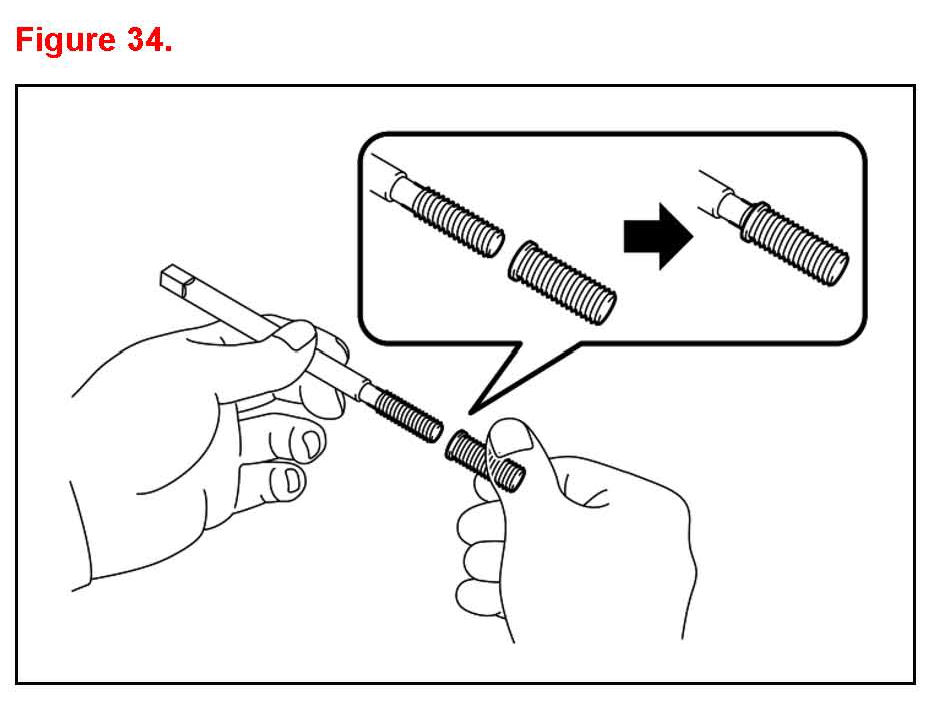 Figure 34.