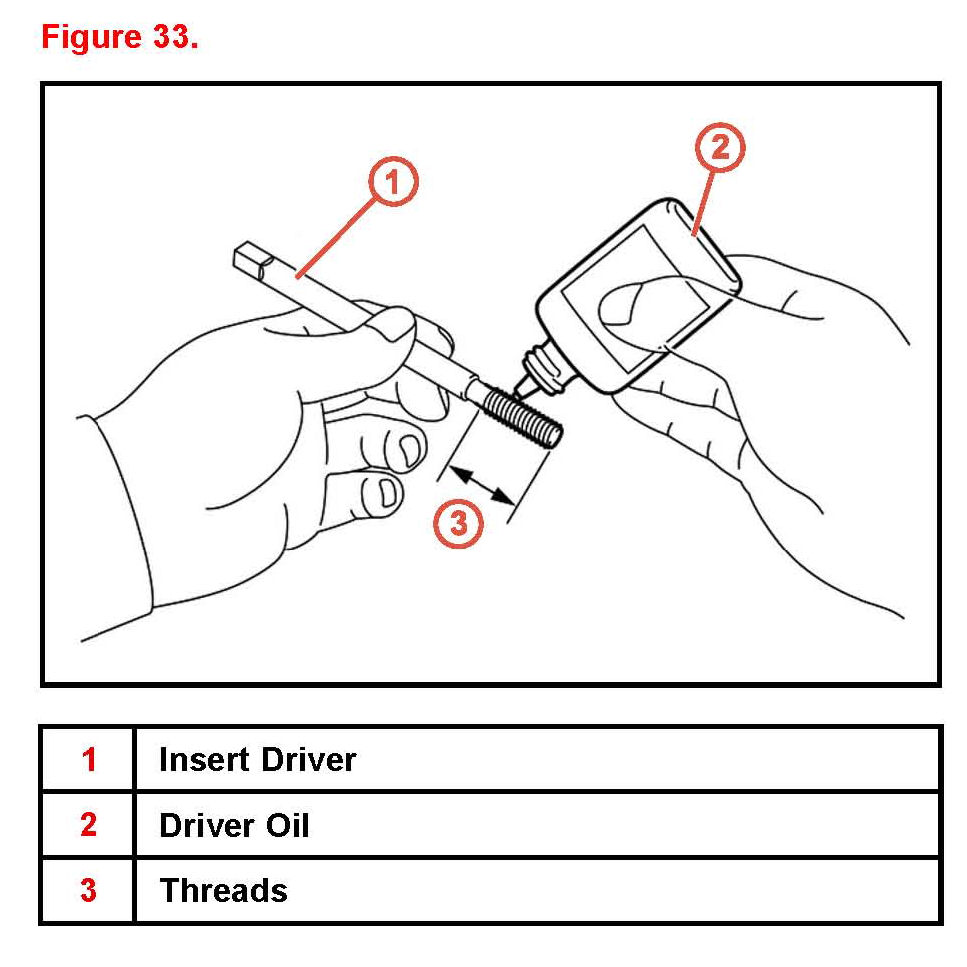 Figure 33.

1

2

3

| 1 | Insert Driver |
|---|---|
| 2 | Driver Oil |
| 3 | Threads |