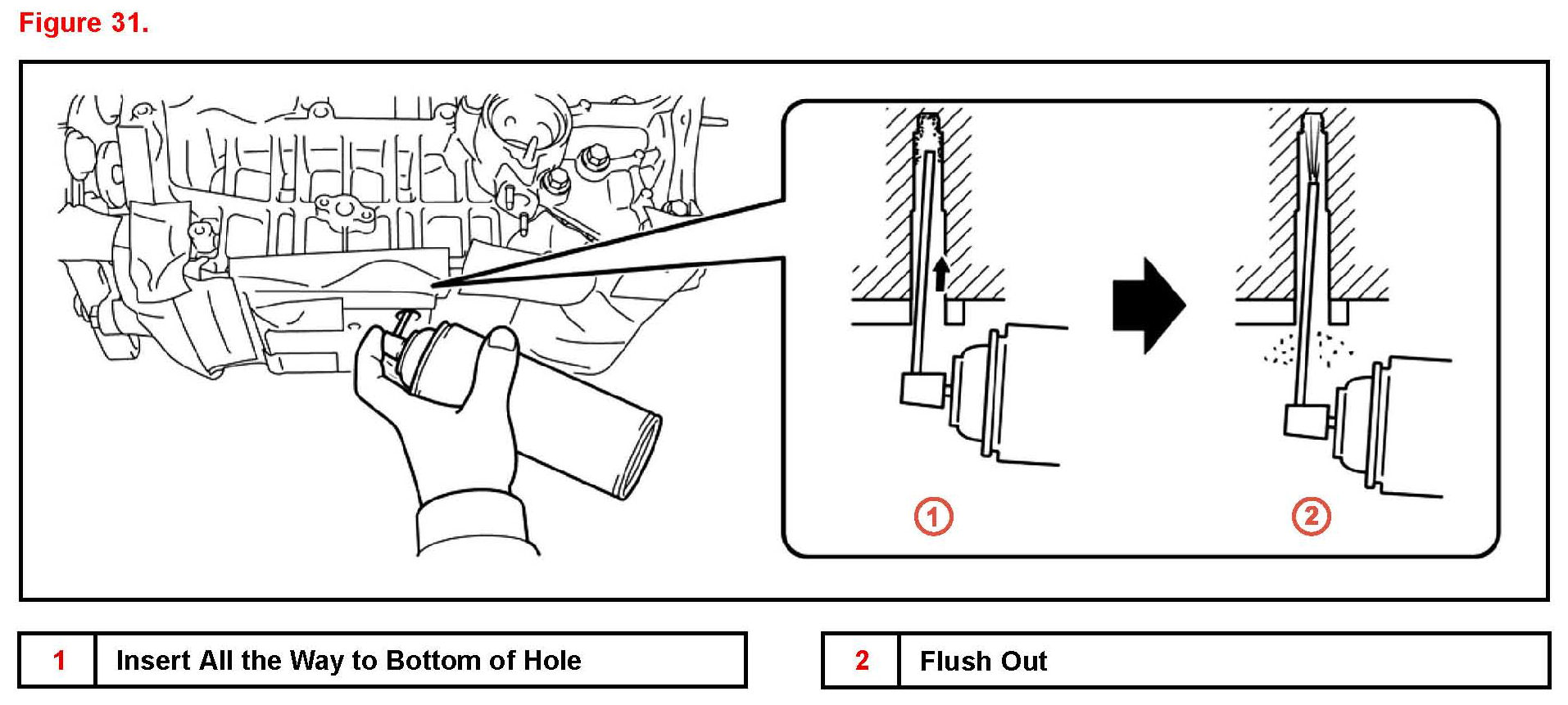 Figure 31.

1

2

| 1 | Insert All the Way to Bottom of Hole |
|---|---|

| 2 | Flush Out |
|---|---|