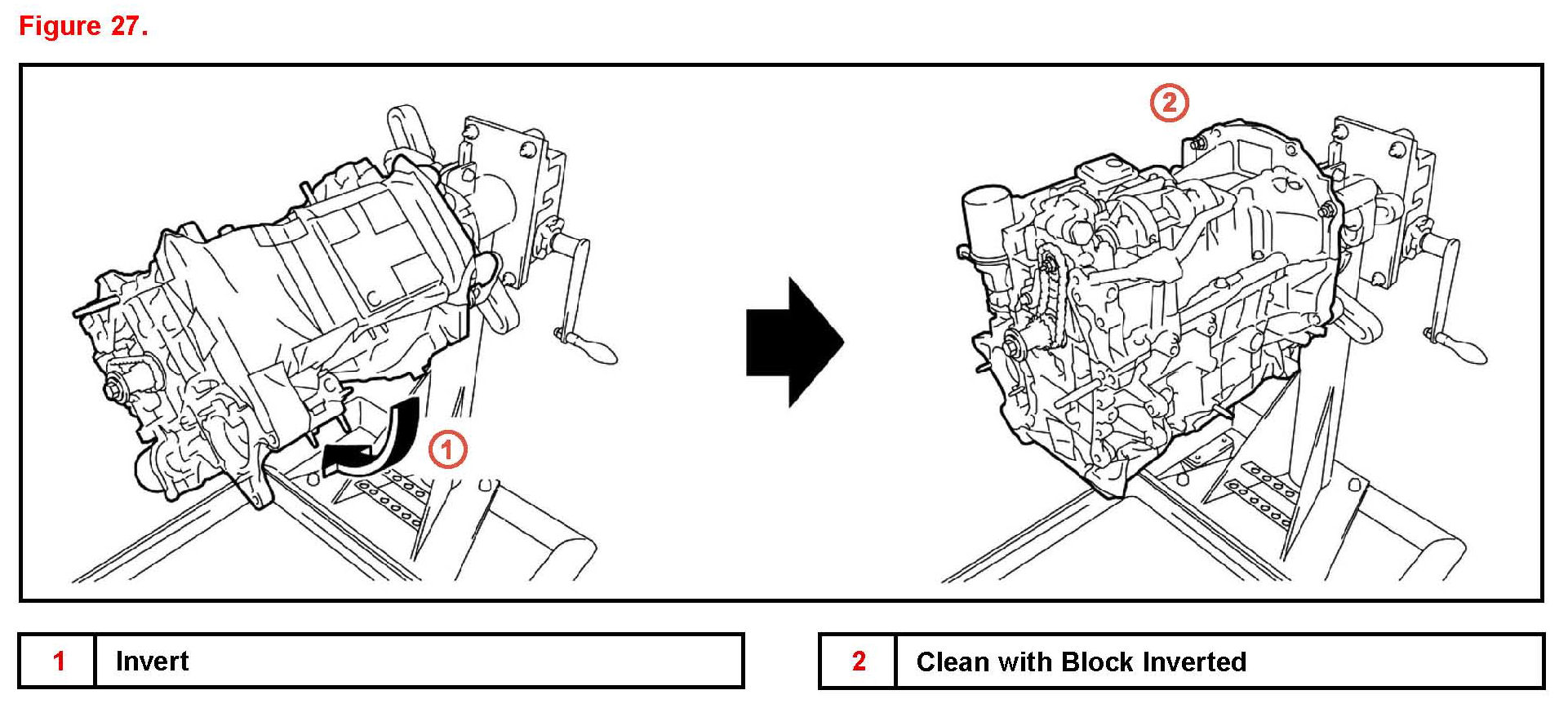 Figure 27.

2

1

| 1 | Invert |
|---|---|

| 2 | Clean with Block Inverted |
|---|---|