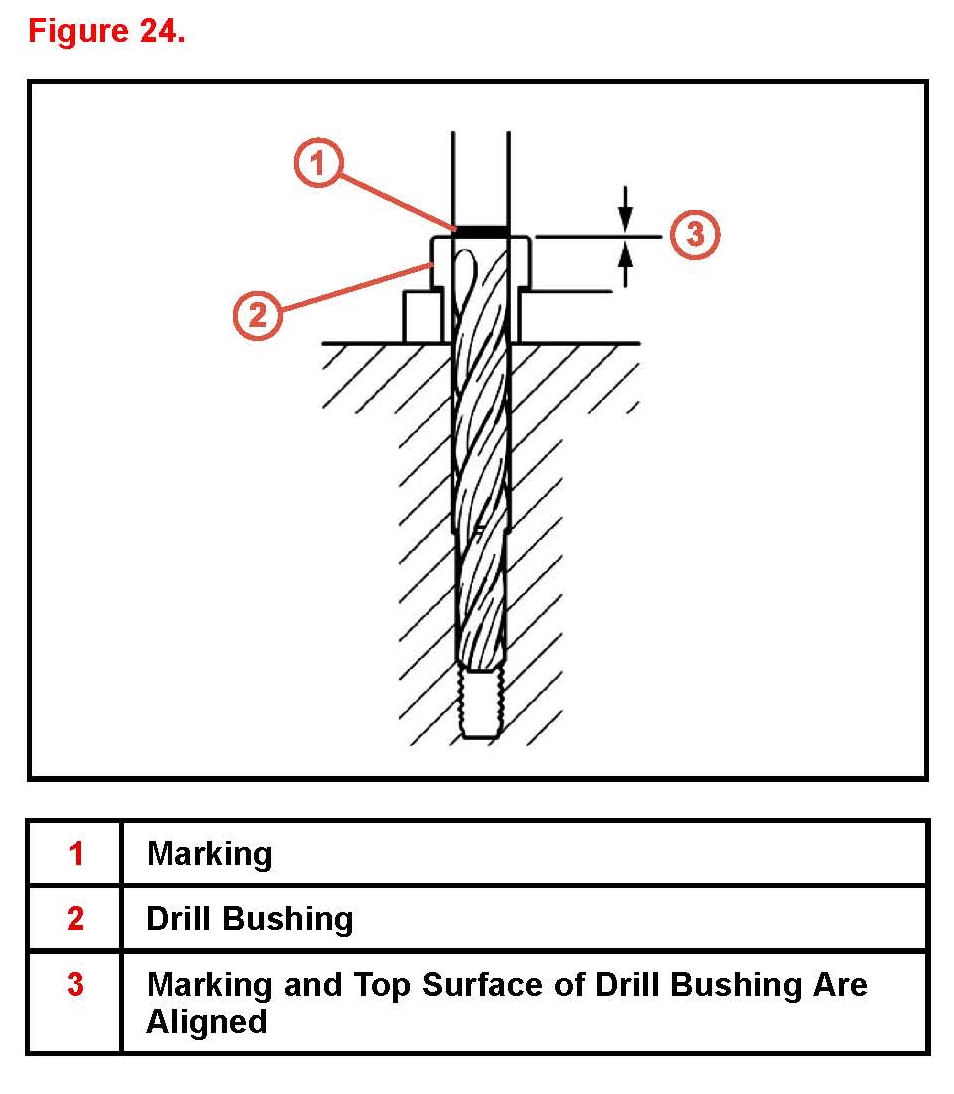 Figure 24.

1

2

3

| 1 | Marking |
|---|---|
| 2 | Drill Bushing |
| 3 | Marking and Top Surface of Drill Bushing Are Aligned |