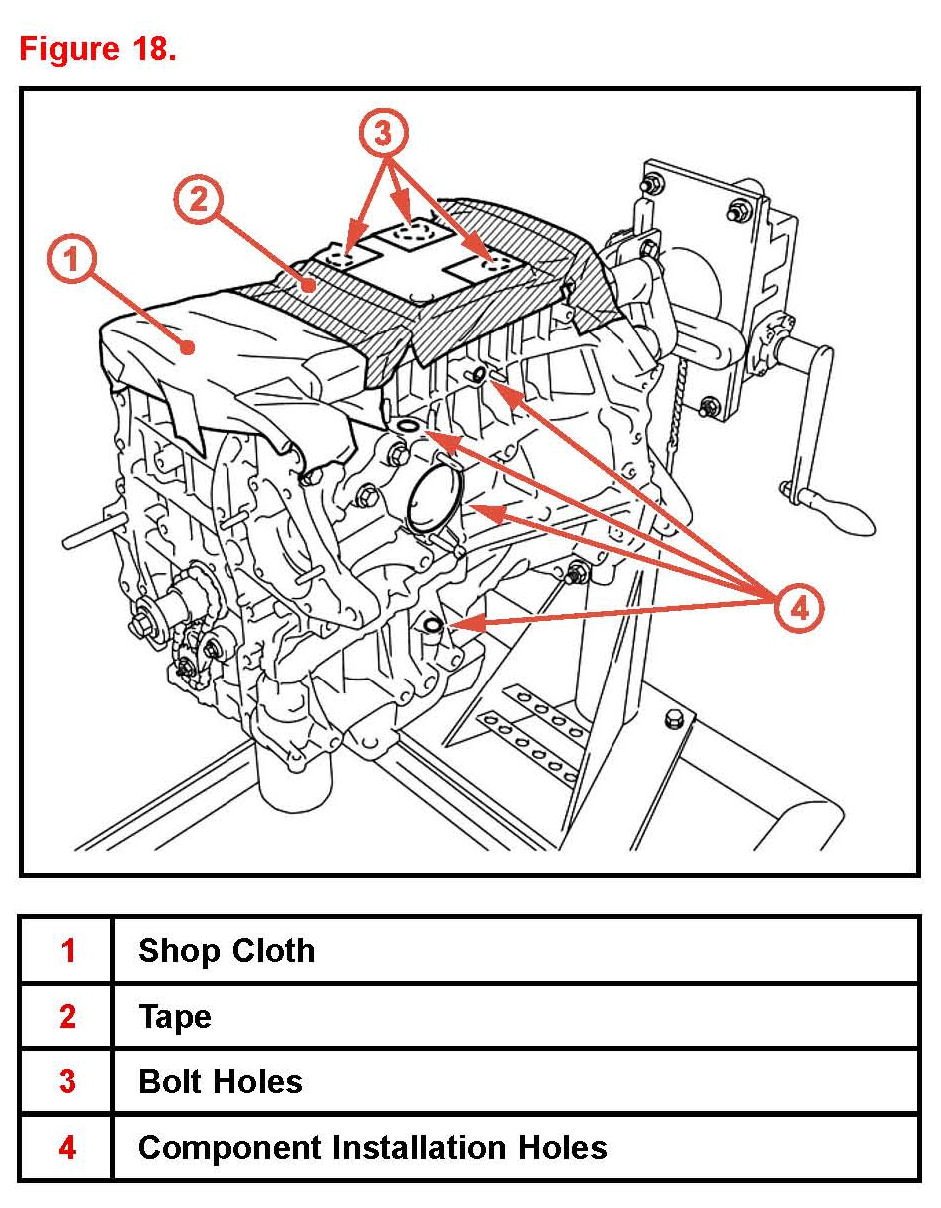 Figure 18.

3
2
1
4

| 1 | Shop Cloth |
|---|---|
| 2 | Tape |
| 3 | Bolt Holes |
| 4 | Component Installation Holes |