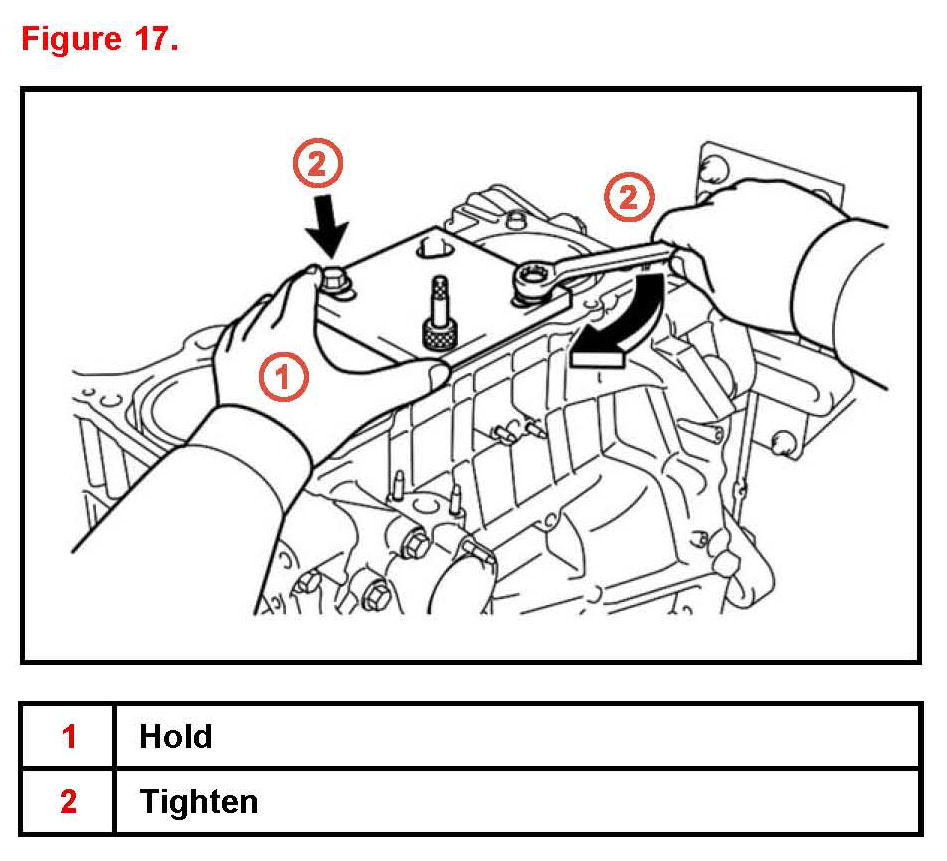 Figure 17.

2

2

1

| 1 | Hold |
|---|---|
| 2 | Tighten |