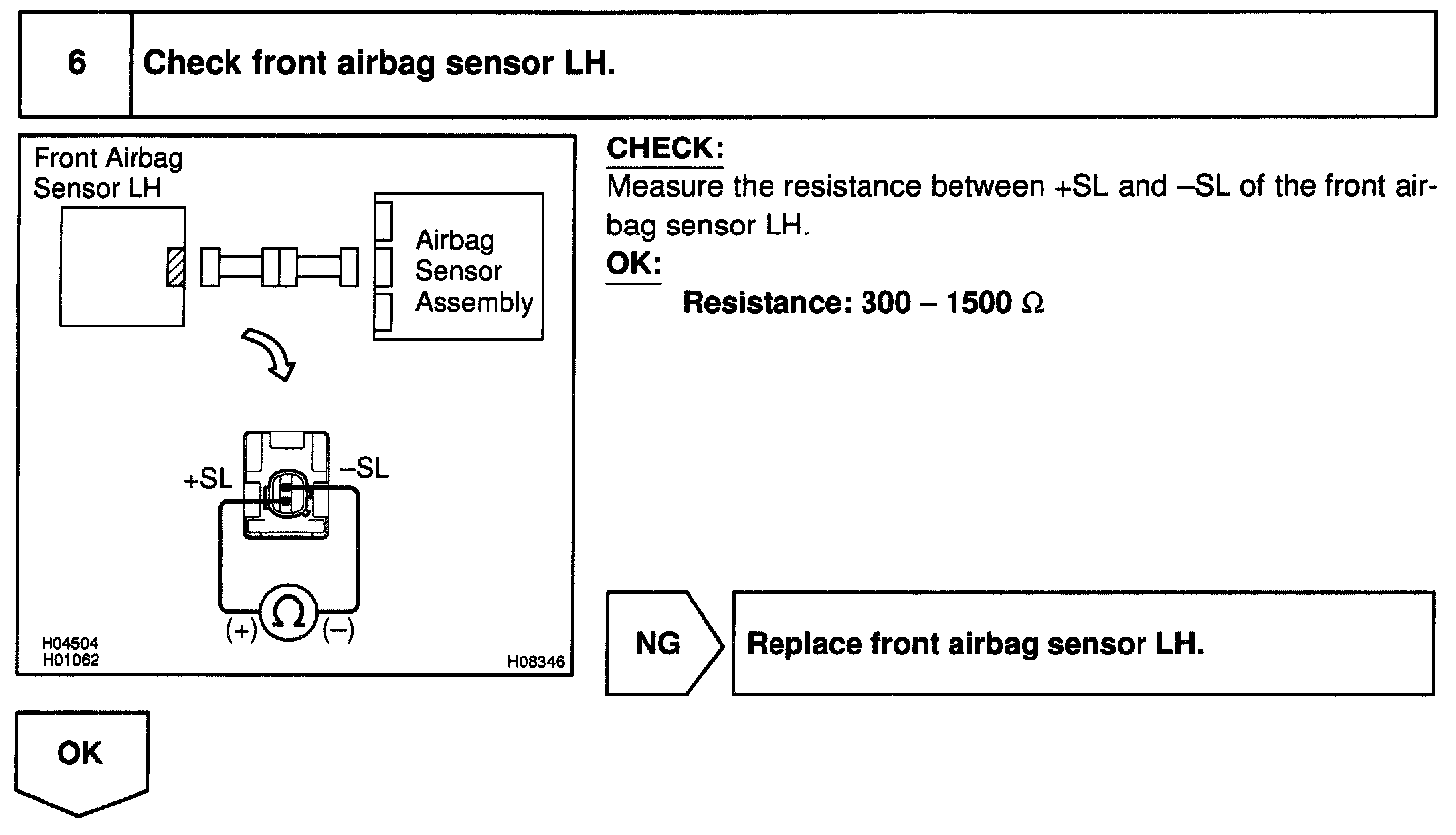 6 Check front airbag sensor LH.

Front Airbag Sensor LH

Airbag Sensor Assembly

+SL

–SL

(+) Ω (–)

H04504
H01062

H08346

CHECK:
Measure the resistance between +SL and –SL of the front airbag sensor LH.

OK:
Resistance: 300 – 1500 Ω

NG

Replace front airbag sensor LH.

OK