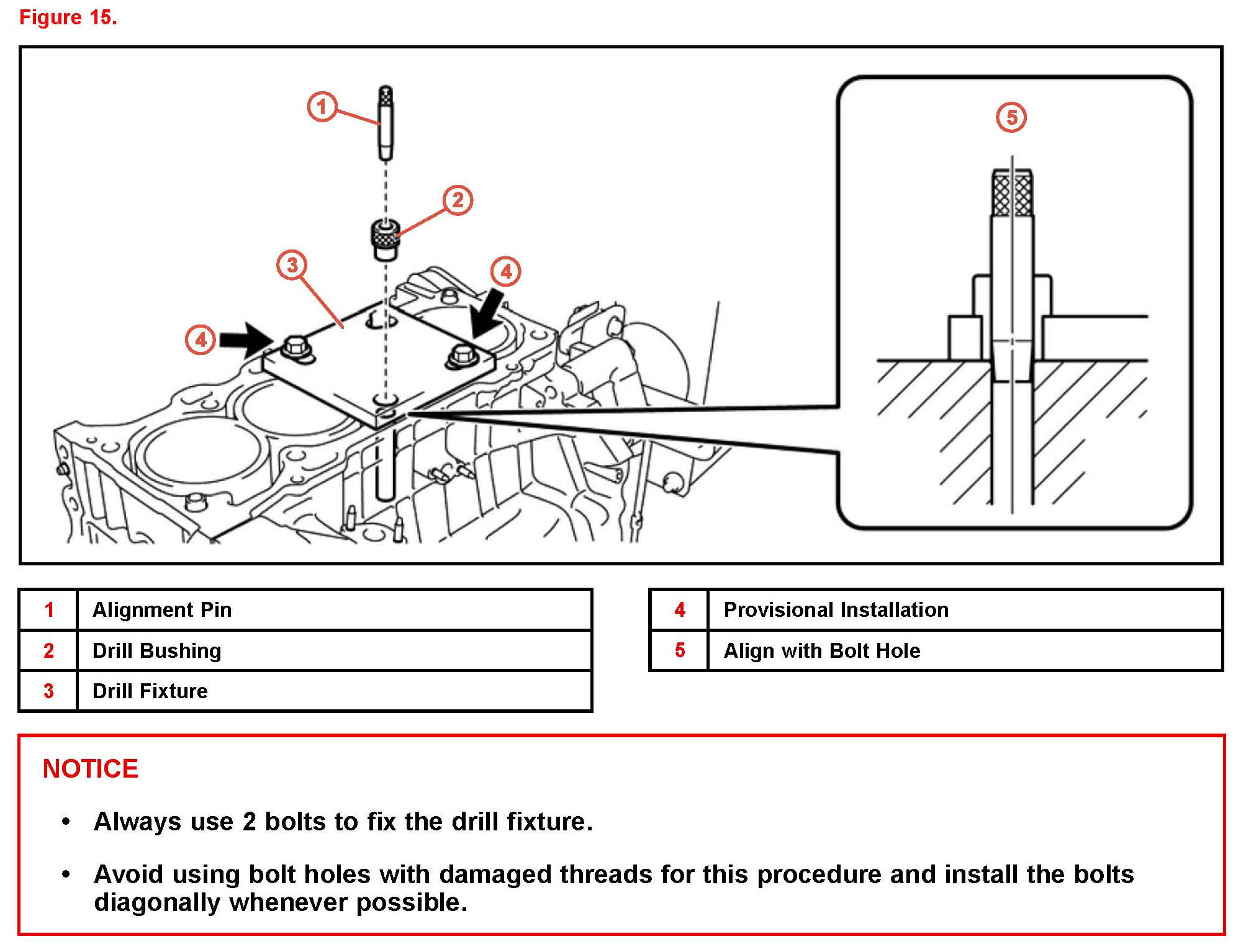 Figure 15.

1
2
3
4
4
5

| 1 | Alignment Pin |
|---|---|
| 2 | Drill Bushing |
| 3 | Drill Fixture |

| 4 | Provisional Installation |
|---|---|
| 5 | Align with Bolt Hole |

NOTICE

• Always use 2 bolts to fix the drill fixture.

• Avoid using bolt holes with damaged threads for this procedure and install the bolts diagonally whenever possible.