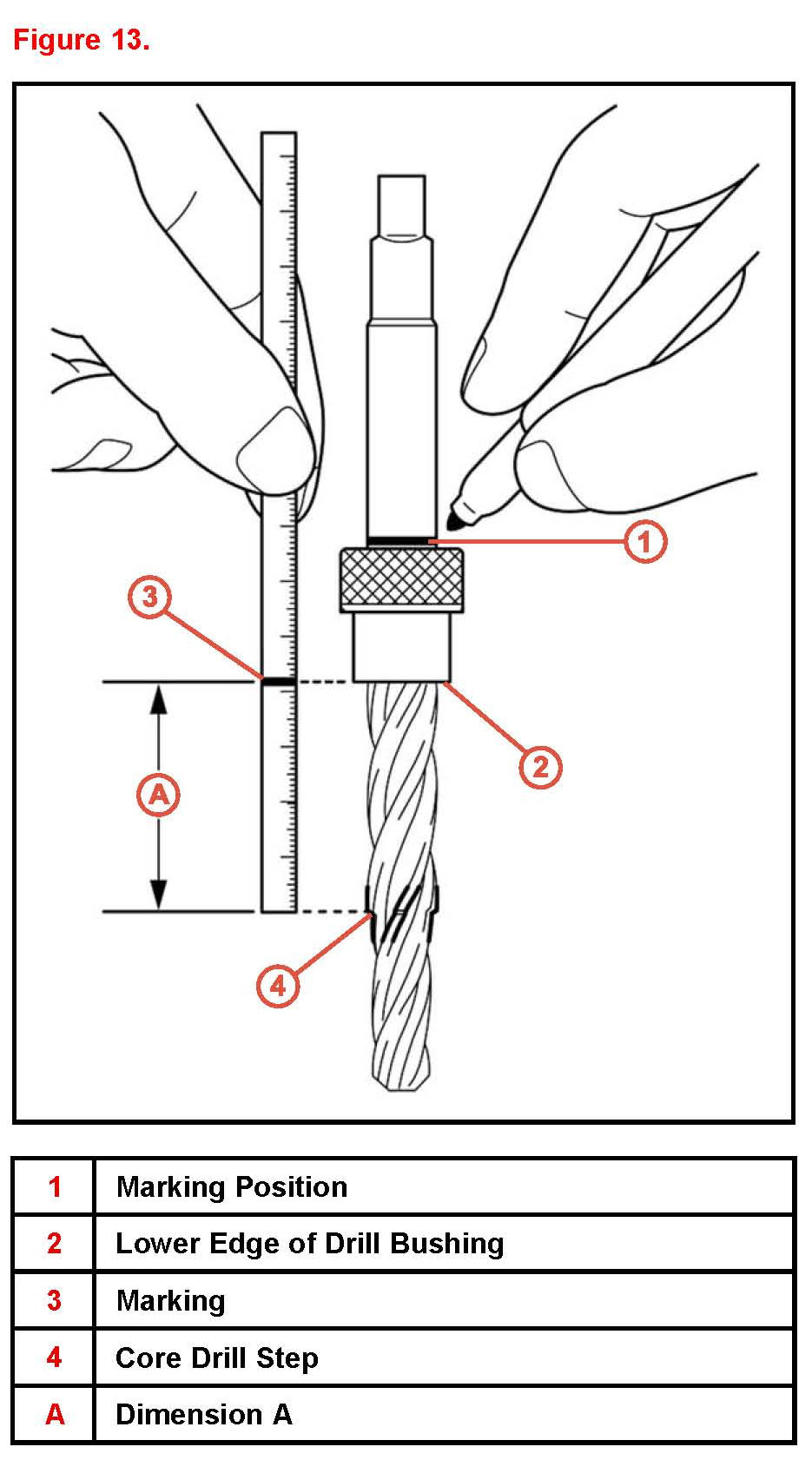 Figure 13.

1

3

2

A

4

| 1 | Marking Position |
|---|---|
| 2 | Lower Edge of Drill Bushing |
| 3 | Marking |
| 4 | Core Drill Step |
| A | Dimension A |