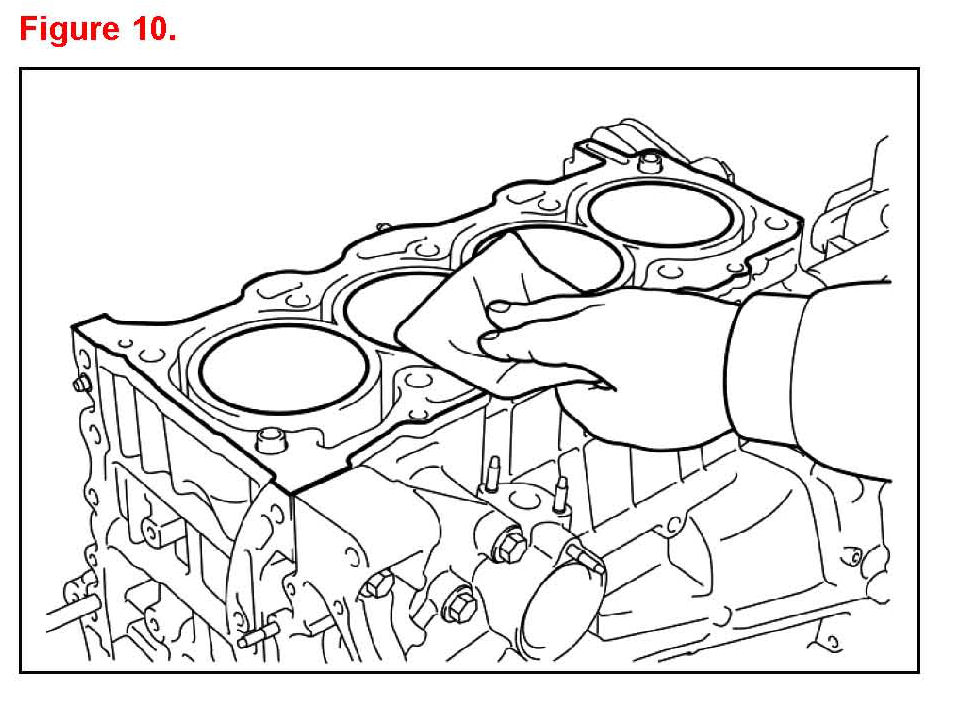 Figure 10.