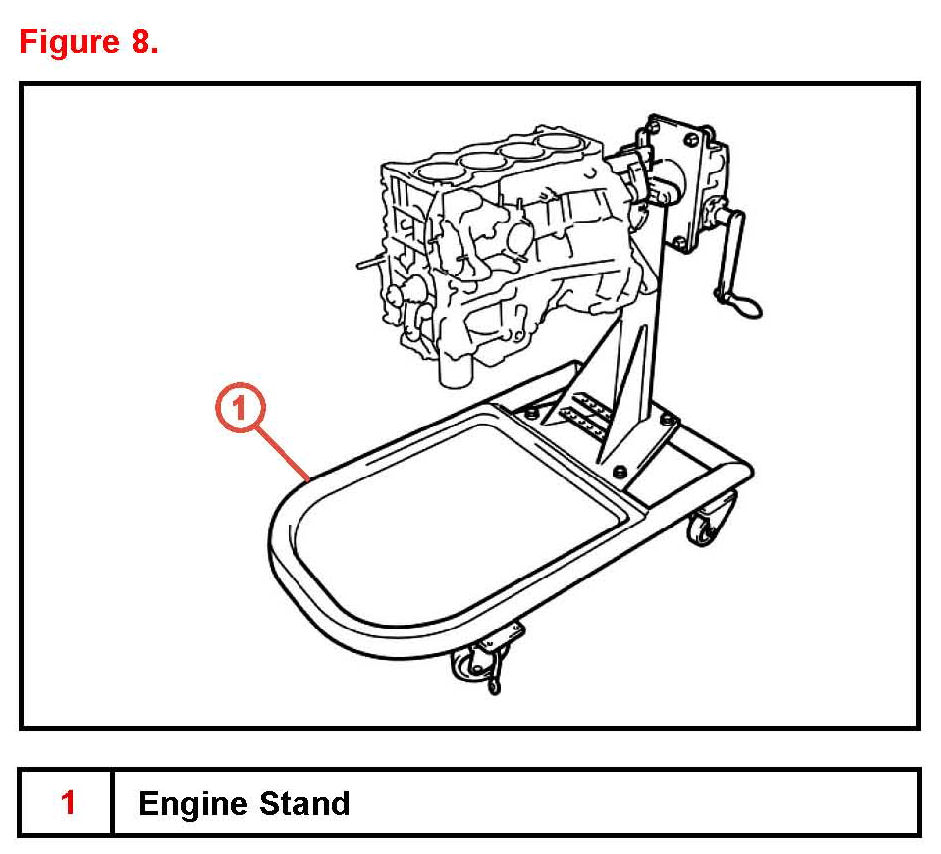 Figure 8.

1

| 1 | Engine Stand |
|---|---|