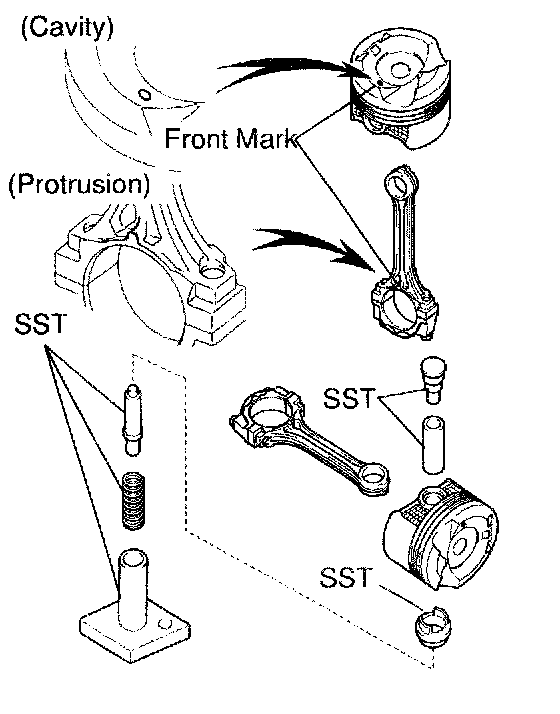 (Cavity)

Front Mark

(Protrusion)

SST

SST

SST