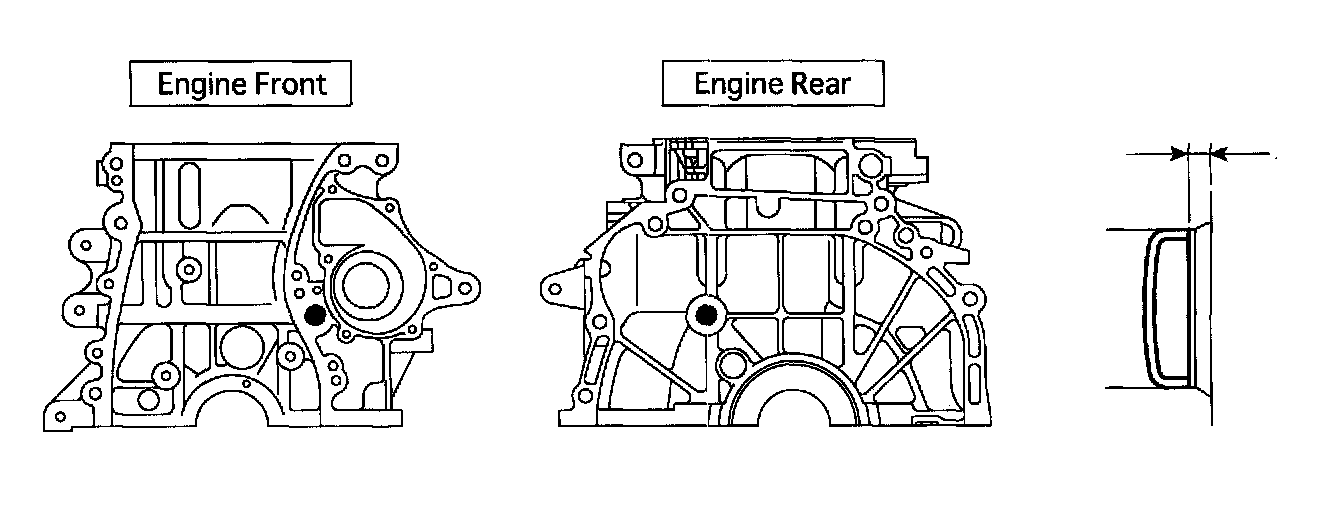 Engine Front

Engine Rear