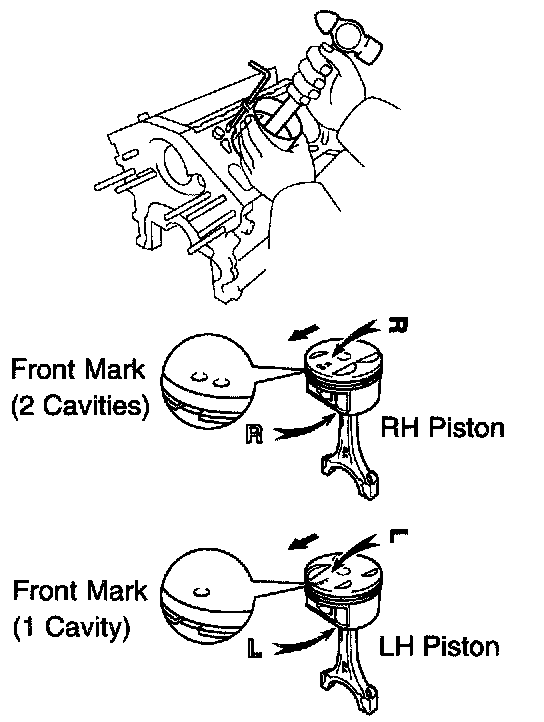 R

Front Mark
(2 Cavities)

R

RH Piston

L

Front Mark
(1 Cavity)

L

LH Piston