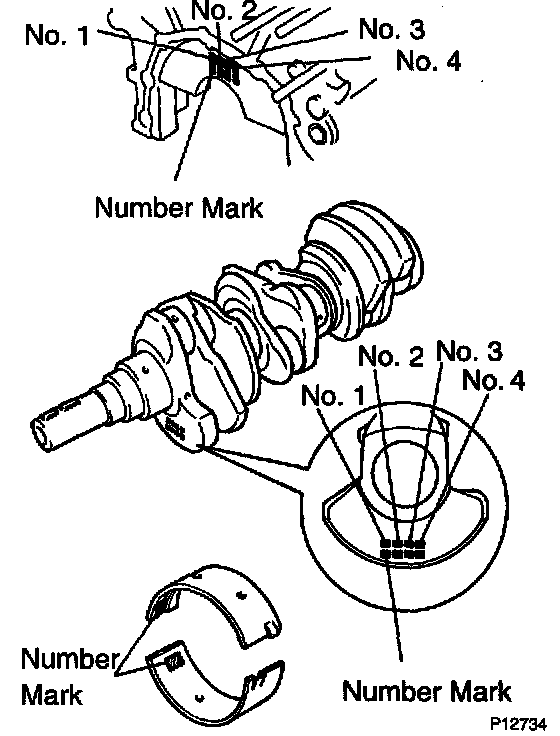 No. 1
No. 2
No. 3
No. 4

Number Mark

No. 1
No. 2
No. 3
No. 4

Number Mark

Number Mark

P12734