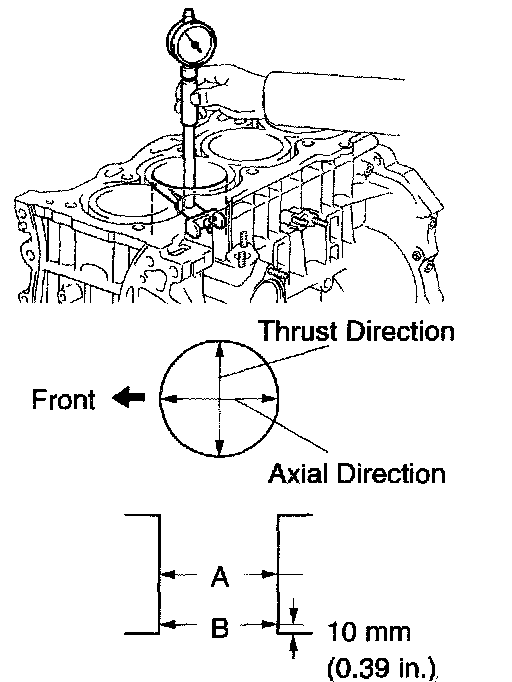 Thrust Direction

Front

Axial Direction

A

B

10 mm
(0.39 in.)