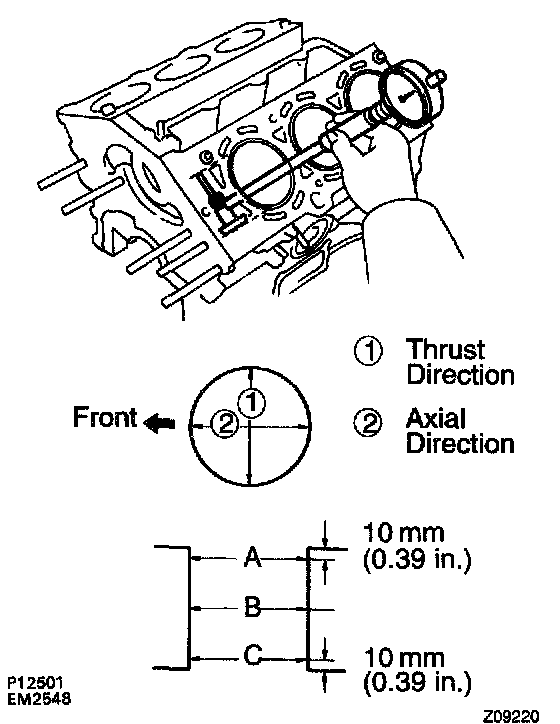 ① Thrust Direction

② Axial Direction

Front

①

②

10 mm (0.39 in.)

A

B

C

10 mm (0.39 in.)

P12501
EM2548

Z09220