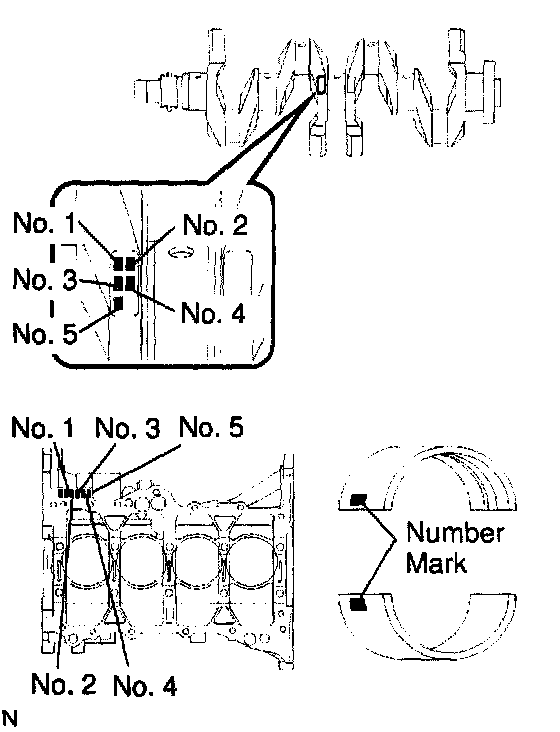 No. 1
No. 2
No. 3
No. 4
No. 5

No. 1 No. 3 No. 5

Number Mark

No. 2 No. 4

N