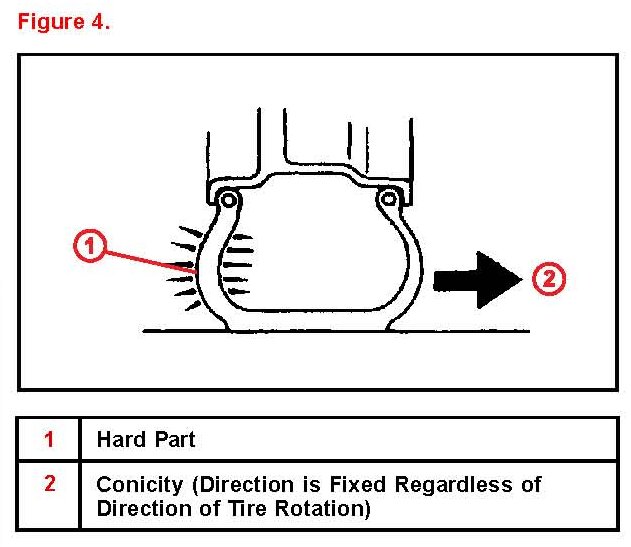 Figure 4.

1

2

| 1 | Hard Part |
|---|---|
| 2 | Conicity (Direction is Fixed Regardless of Direction of Tire Rotation) |