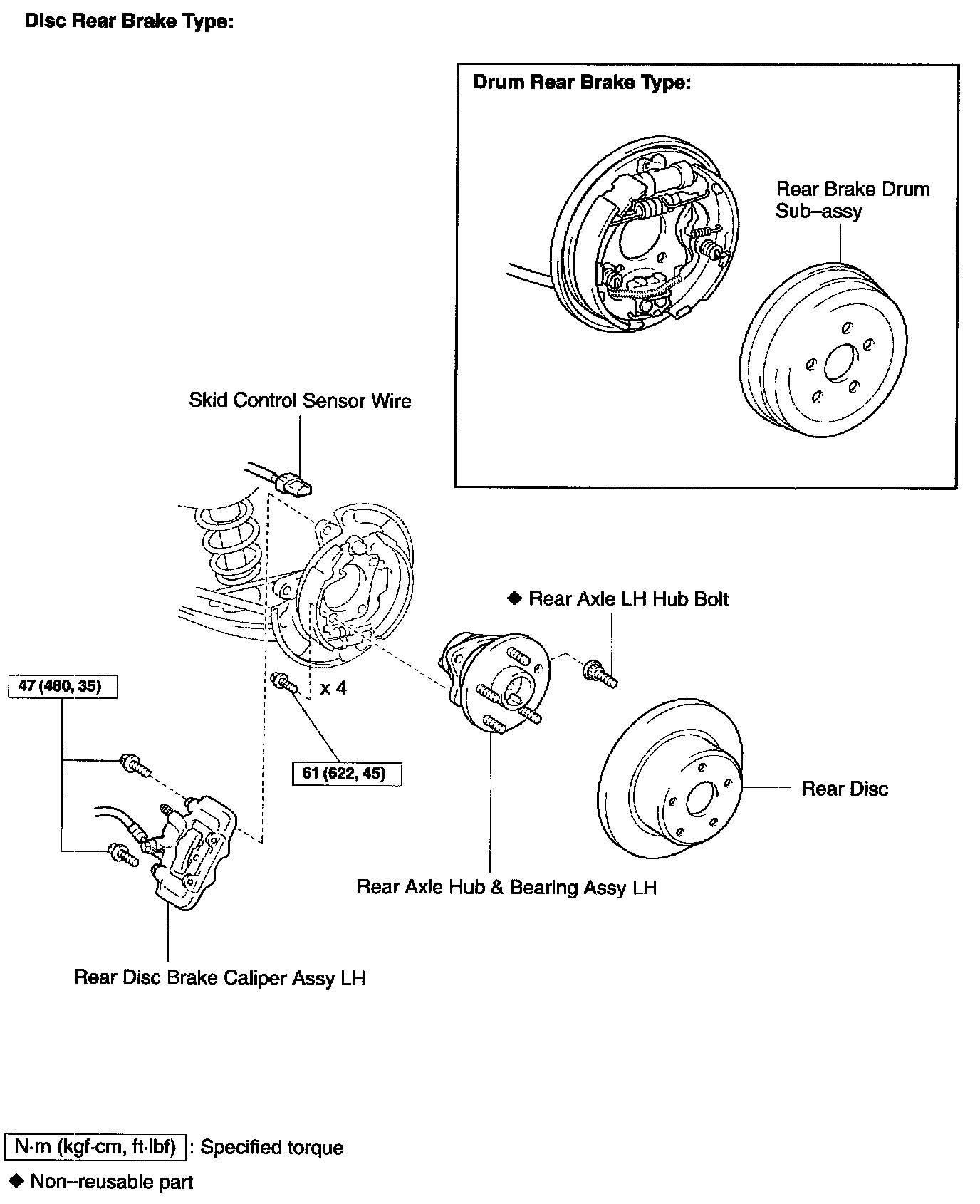 Disc Rear Brake Type:

Drum Rear Brake Type:

Rear Brake Drum Sub–assy

Skid Control Sensor Wire

◆ Rear Axle LH Hub Bolt

47 (480, 35)

x 4

61 (622, 45)

Rear Disc

Rear Axle Hub & Bearing Assy LH

Rear Disc Brake Caliper Assy LH

N·m (kgf·cm, ft·lbf) : Specified torque

◆ Non–reusable part