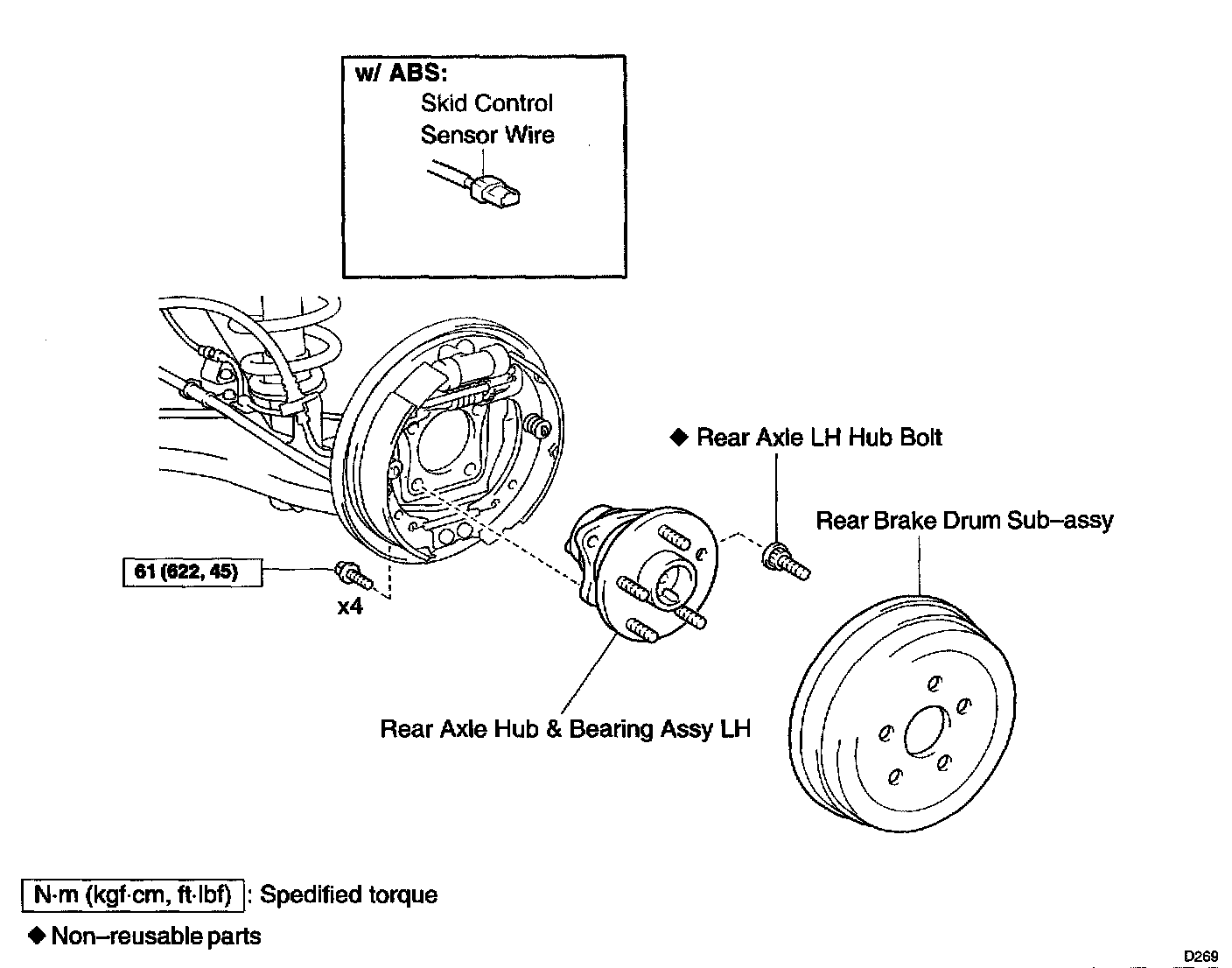 w/ ABS:
Skid Control
Sensor Wire

◆ Rear Axle LH Hub Bolt

Rear Brake Drum Sub–assy

61 (622, 45)

x4

Rear Axle Hub & Bearing Assy LH

N·m (kgf·cm, ft·lbf) : Spedified torque

◆ Non–reusable parts

D269