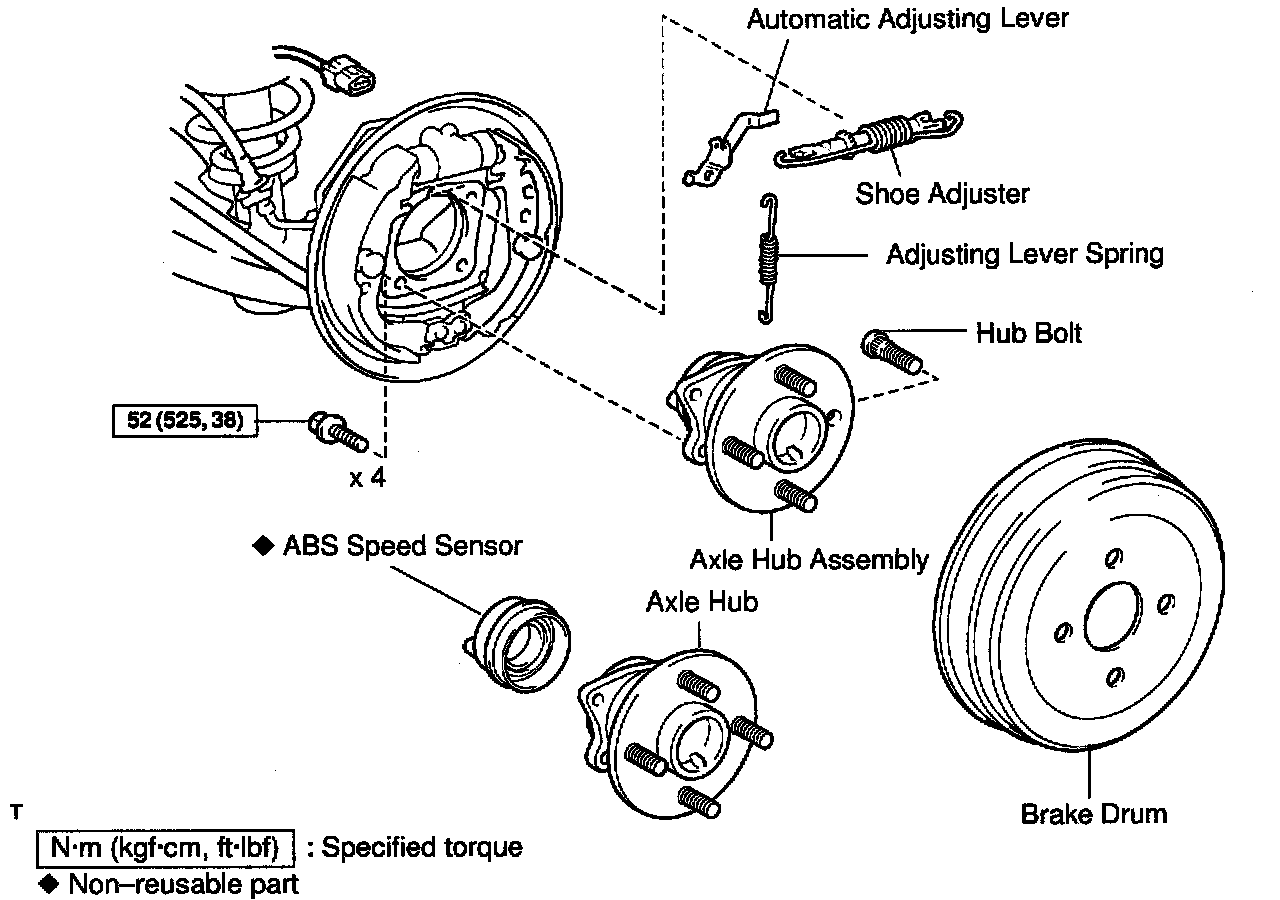 Automatic Adjusting Lever

Shoe Adjuster

Adjusting Lever Spring

Hub Bolt

52 (525, 38)

x 4

◆ ABS Speed Sensor

Axle Hub Assembly

Axle Hub

Brake Drum

T

N·m (kgf·cm, ft·lbf) : Specified torque

◆ Non–reusable part