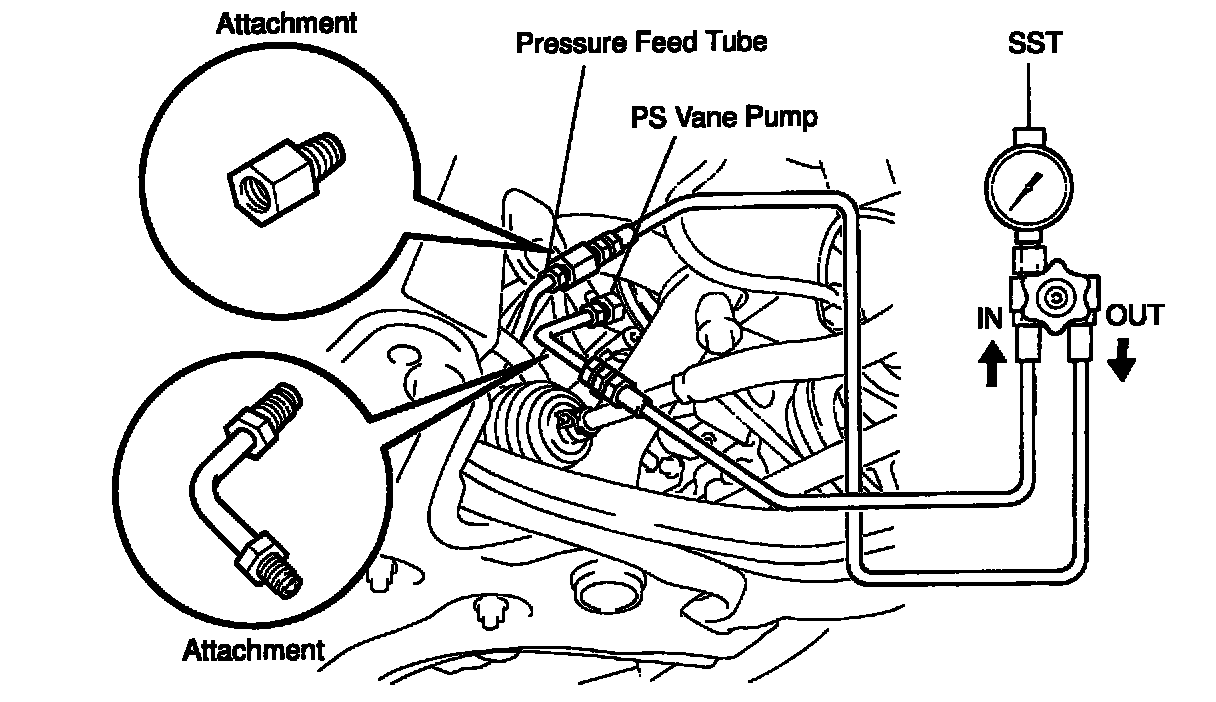 Attachment
Pressure Feed Tube
SST
PS Vane Pump
IN
OUT
Attachment