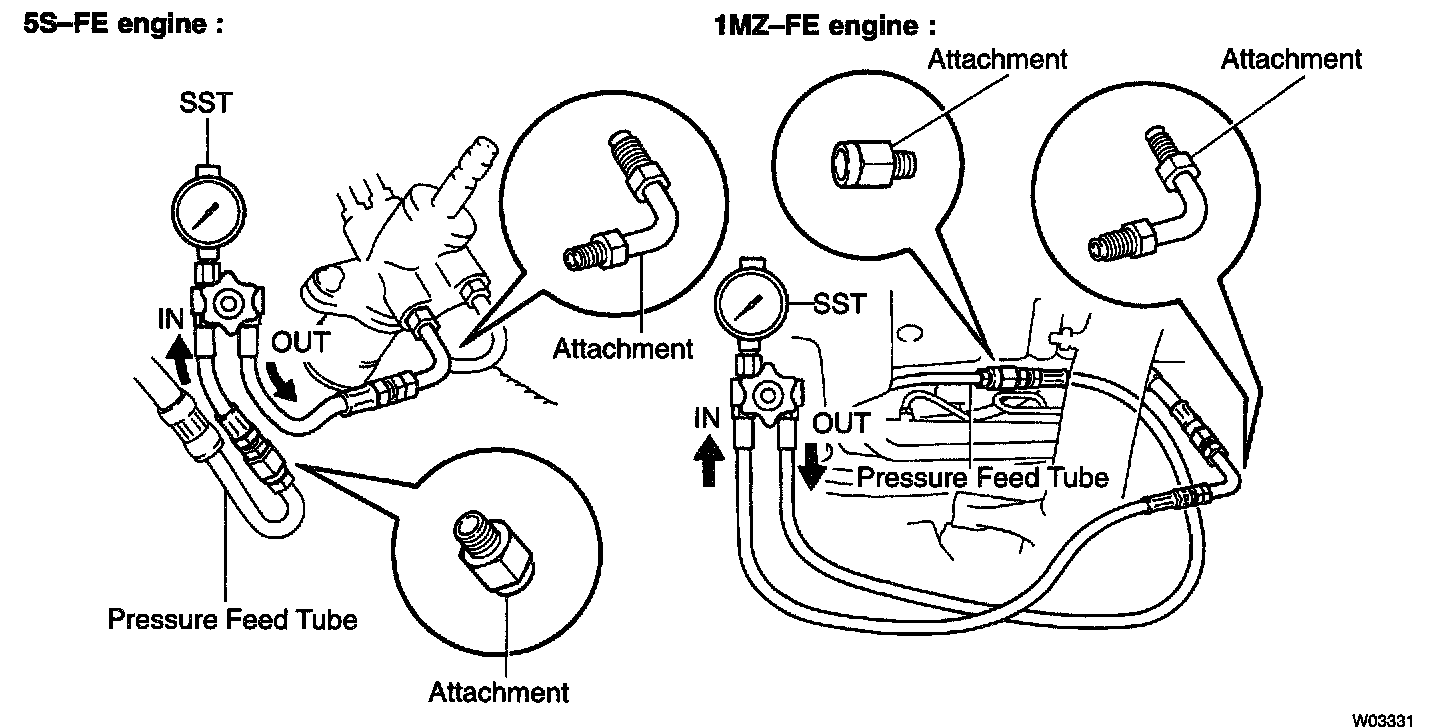 5S–FE engine :

SST

IN

OUT

Attachment

Pressure Feed Tube

Attachment

1MZ–FE engine :

Attachment

Attachment

SST

IN

OUT

Pressure Feed Tube

W03331