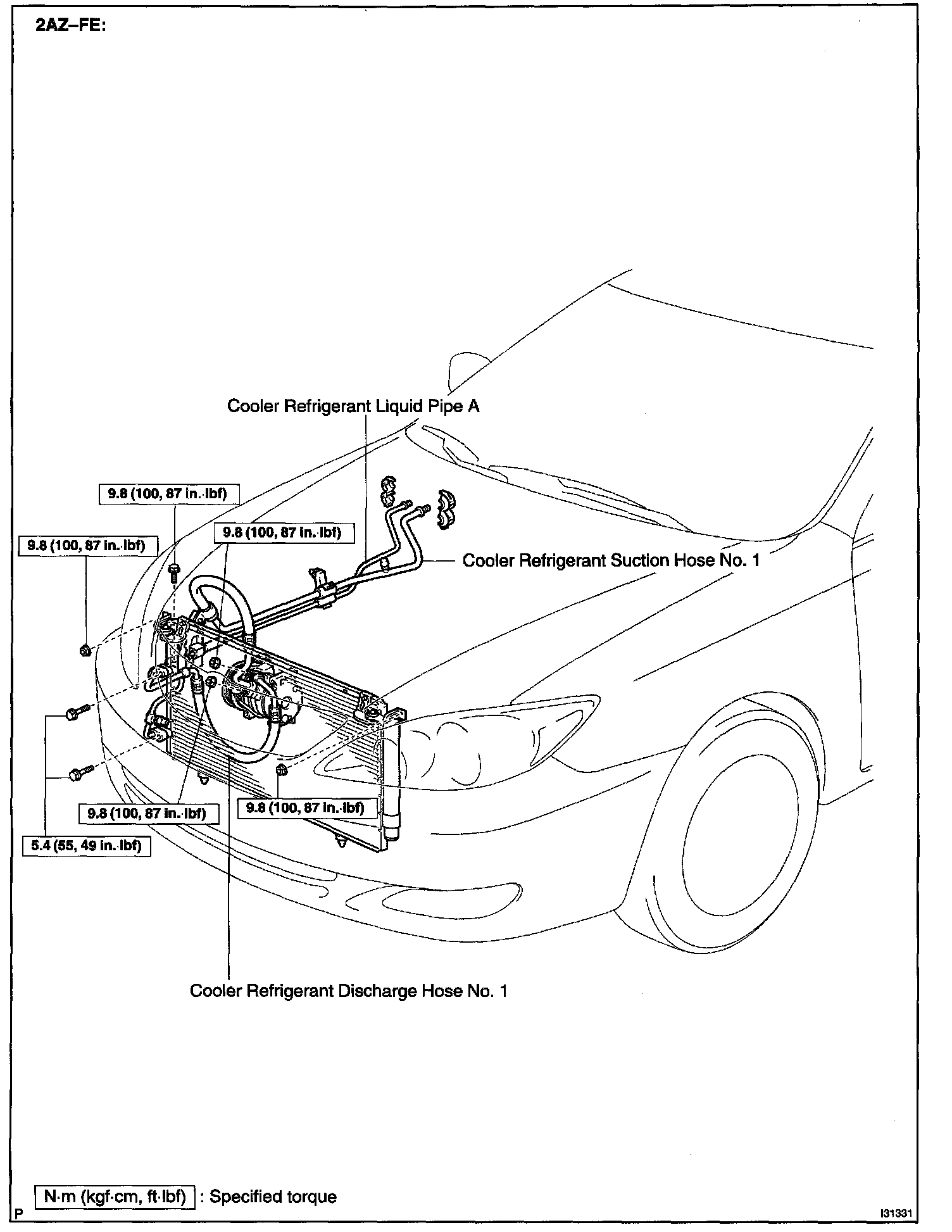 2AZ–FE:

Cooler Refrigerant Liquid Pipe A

9.8 (100, 87 in.·lbf)

9.8 (100, 87 in.·lbf)

9.8 (100, 87 in.·lbf)

Cooler Refrigerant Suction Hose No. 1

9.8 (100, 87 in.·lbf)

9.8 (100, 87 in.·lbf)

5.4 (55, 49 in.·lbf)

Cooler Refrigerant Discharge Hose No. 1

N·m (kgf·cm, ft·lbf) : Specified torque

P

I31331