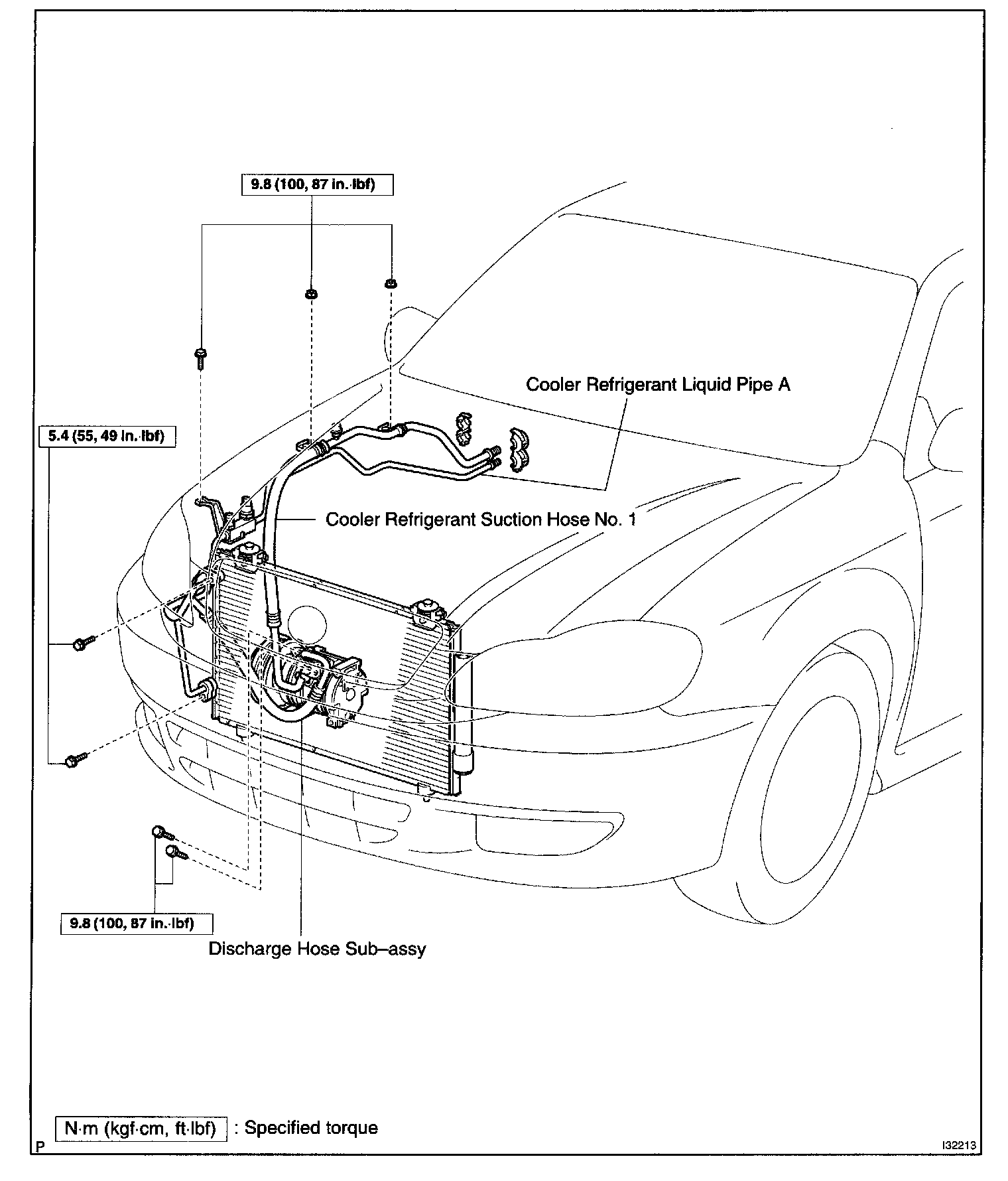 9.8 (100, 87 in.·lbf)

Cooler Refrigerant Liquid Pipe A

5.4 (55, 49 in.·lbf)

Cooler Refrigerant Suction Hose No. 1

9.8 (100, 87 in.·lbf)

Discharge Hose Sub–assy

N·m (kgf·cm, ft·lbf) : Specified torque

P

I32213