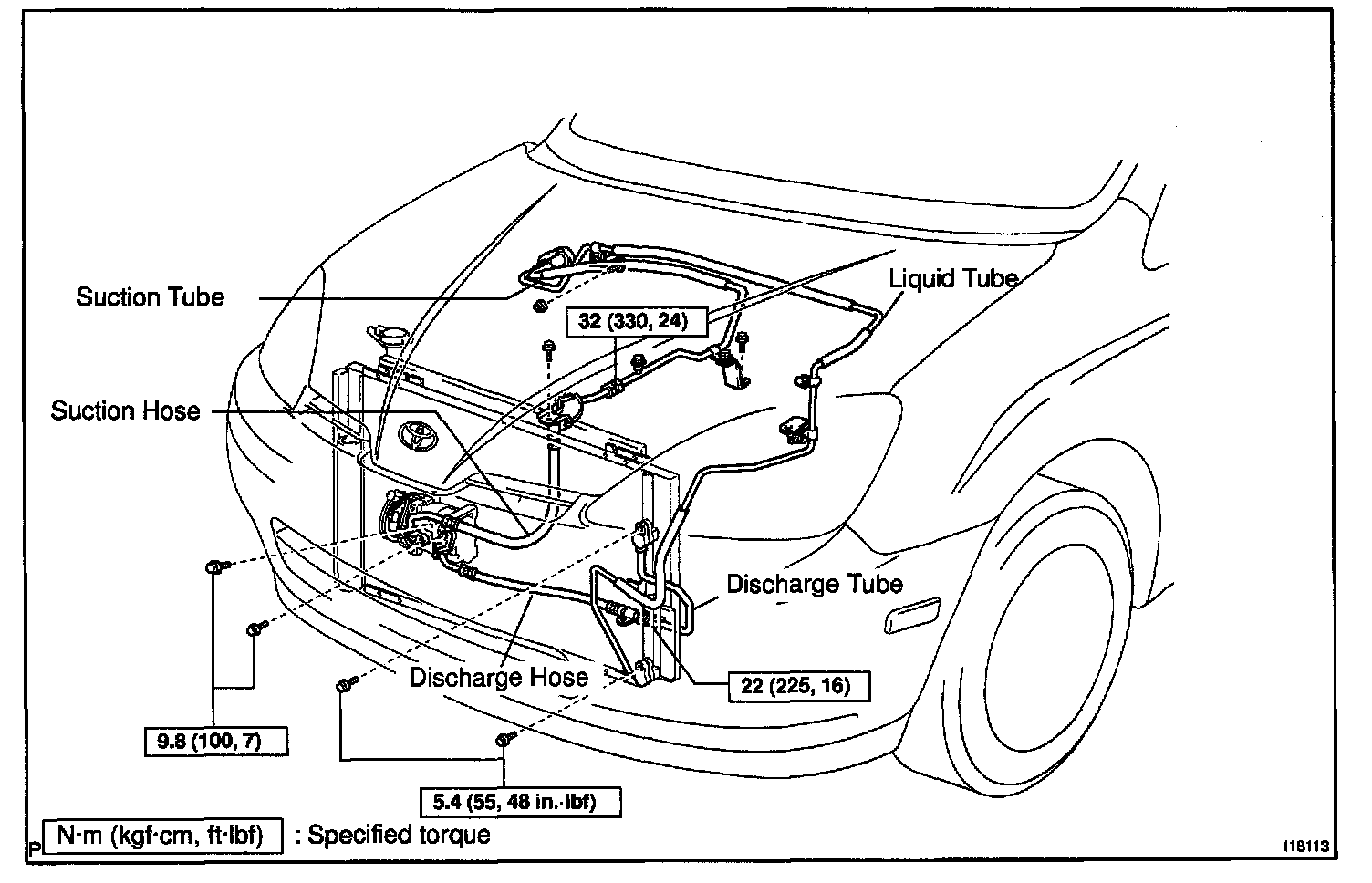 Suction Tube

Liquid Tube

32 (330, 24)

Suction Hose

Discharge Tube

Discharge Hose

22 (225, 16)

9.8 (100, 7)

5.4 (55, 48 in.·lbf)

P

N·m (kgf·cm, ft·lbf) : Specified torque

I18113