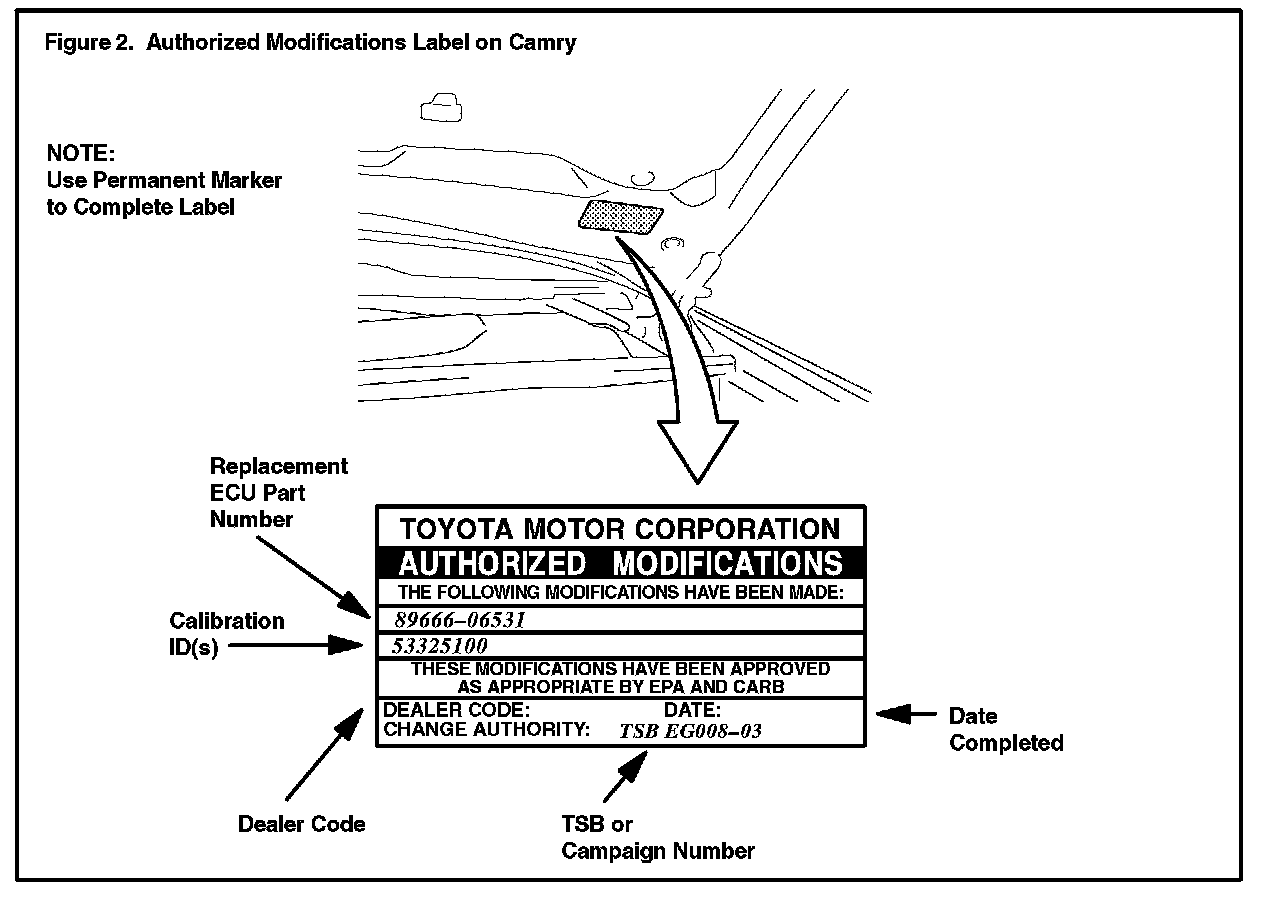 Figure 2. Authorized Modifications Label on Camry

NOTE:
Use Permanent Marker to Complete Label

Replacement ECU Part Number

Calibration ID(s)

TOYOTA MOTOR CORPORATION
AUTHORIZED MODIFICATIONS
THE FOLLOWING MODIFICATIONS HAVE BEEN MADE:
89666–06531
53325100
THESE MODIFICATIONS HAVE BEEN APPROVED AS APPROPRIATE BY EPA AND CARB
DEALER CODE: DATE:
CHANGE AUTHORITY: TSB EG008–03

Date Completed

Dealer Code

TSB or Campaign Number