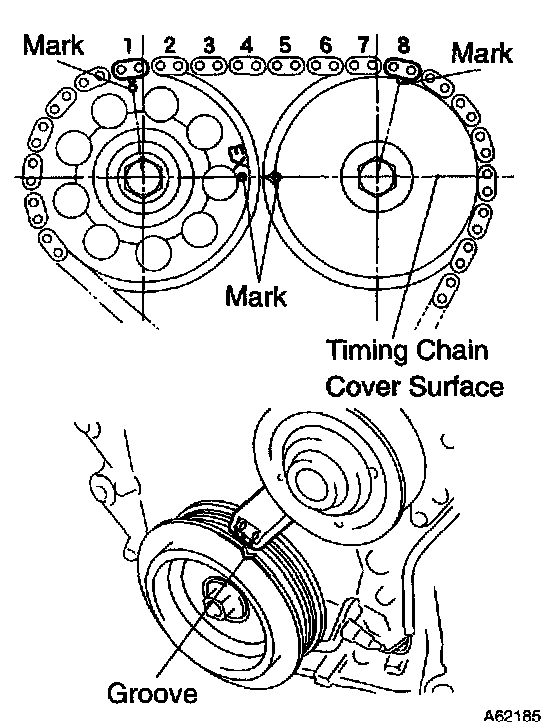 Mark
1 2 3 4 5 6 7 8
Mark
EX
Mark
Timing Chain Cover Surface
Groove
A62185