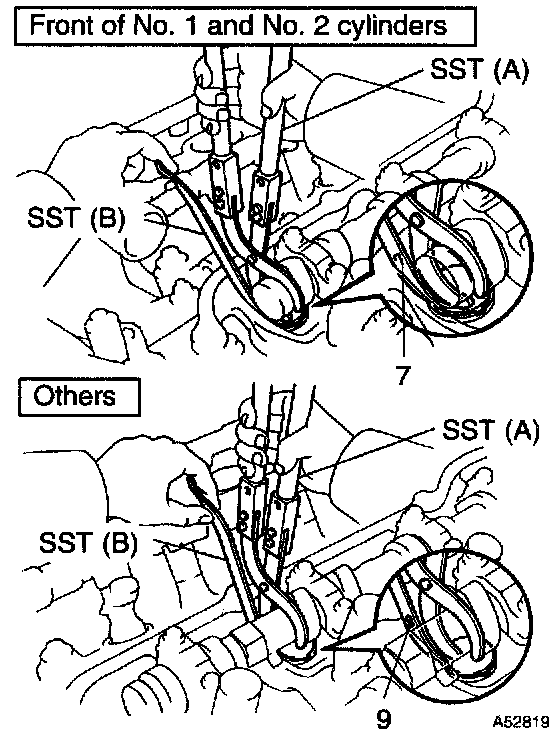 Front of No. 1 and No. 2 cylinders

SST (A)

SST (B)

7

Others

SST (A)

SST (B)

9

A52819