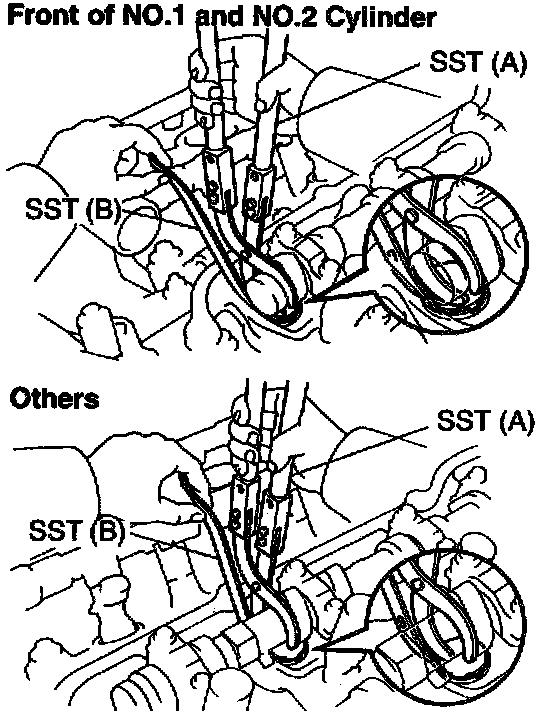 Front of NO.1 and NO.2 Cylinder

SST (A)

SST (B)

Others

SST (A)

SST (B)