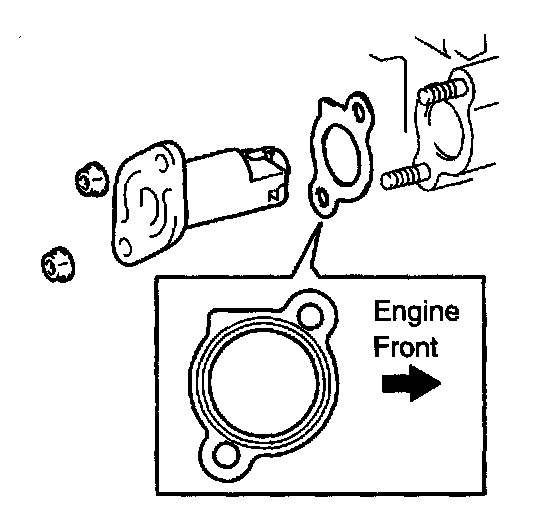 Engine
Front