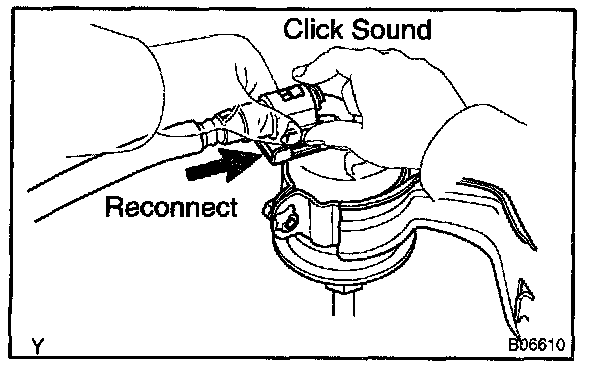 Click Sound

Reconnect

Y

B06610