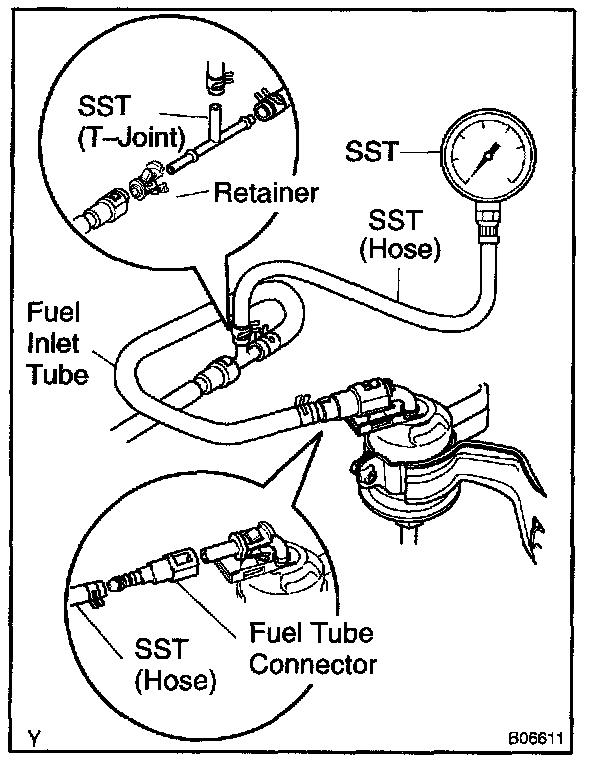 SST
(T–Joint)

Retainer

SST

SST
(Hose)

Fuel
Inlet
Tube

SST
(Hose)

Fuel Tube
Connector

Y

B06611