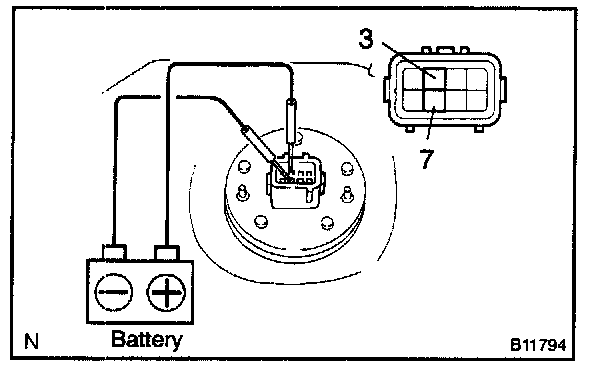 3
7
N
Battery
B11794