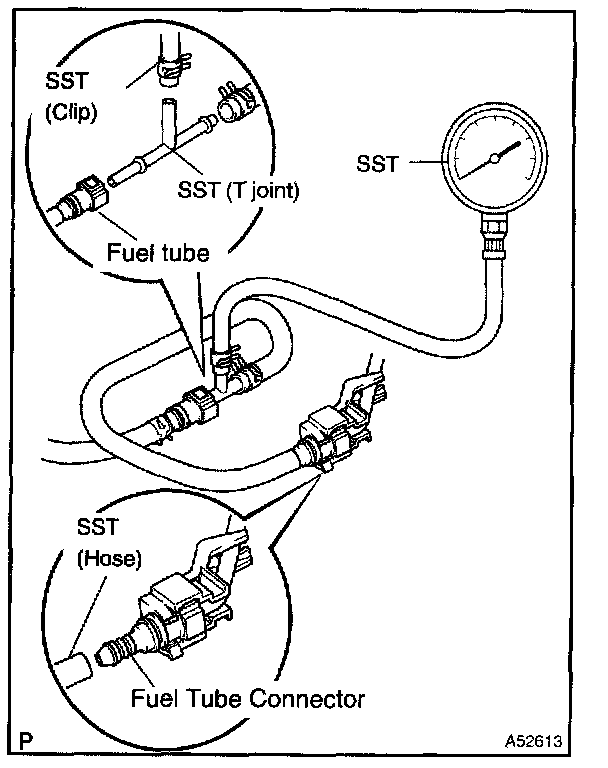 SST
(Clip)

SST (T joint)

Fuel tube

SST

SST
(Hose)

Fuel Tube Connector

P

A52613