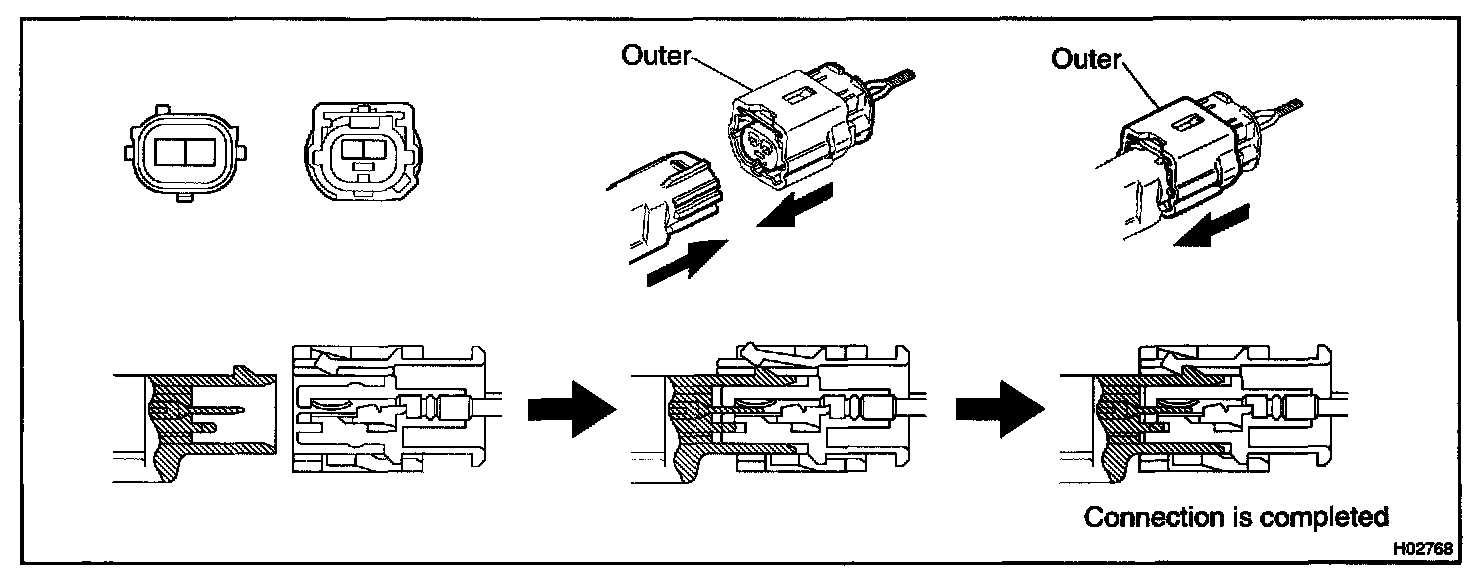 Outer

Outer

Connection is completed

H02768