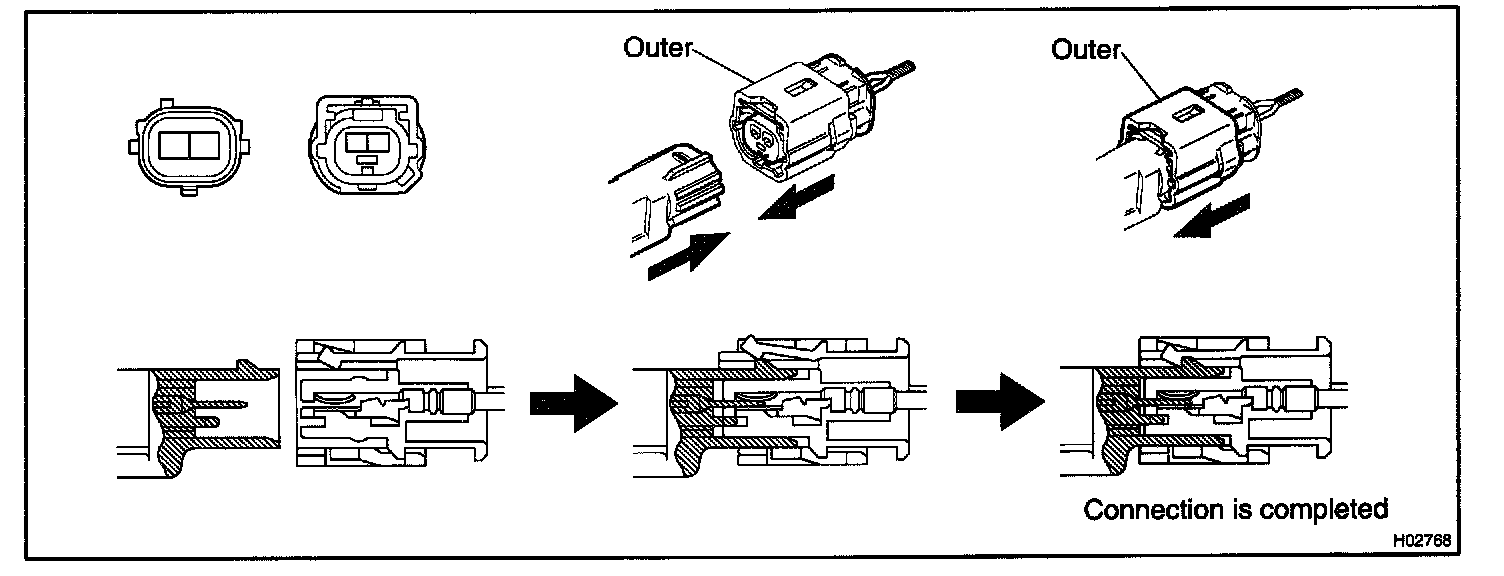 Outer

Outer

Connection is completed

H02768