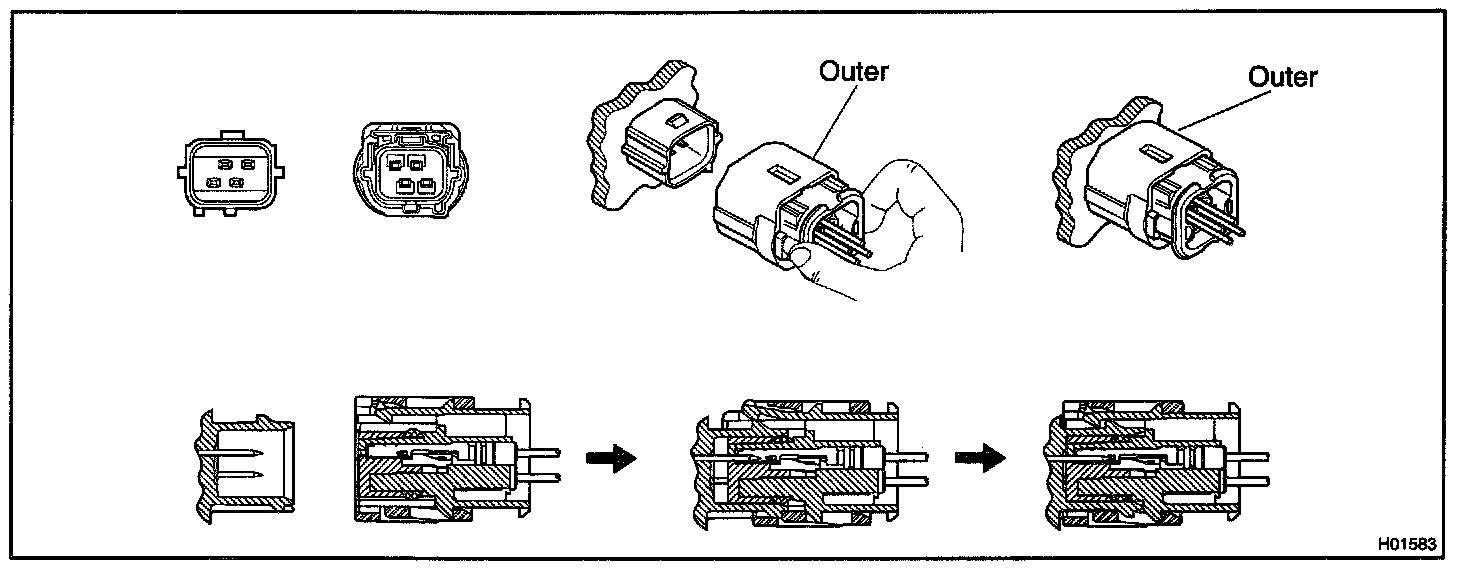 Outer

Outer

H01583