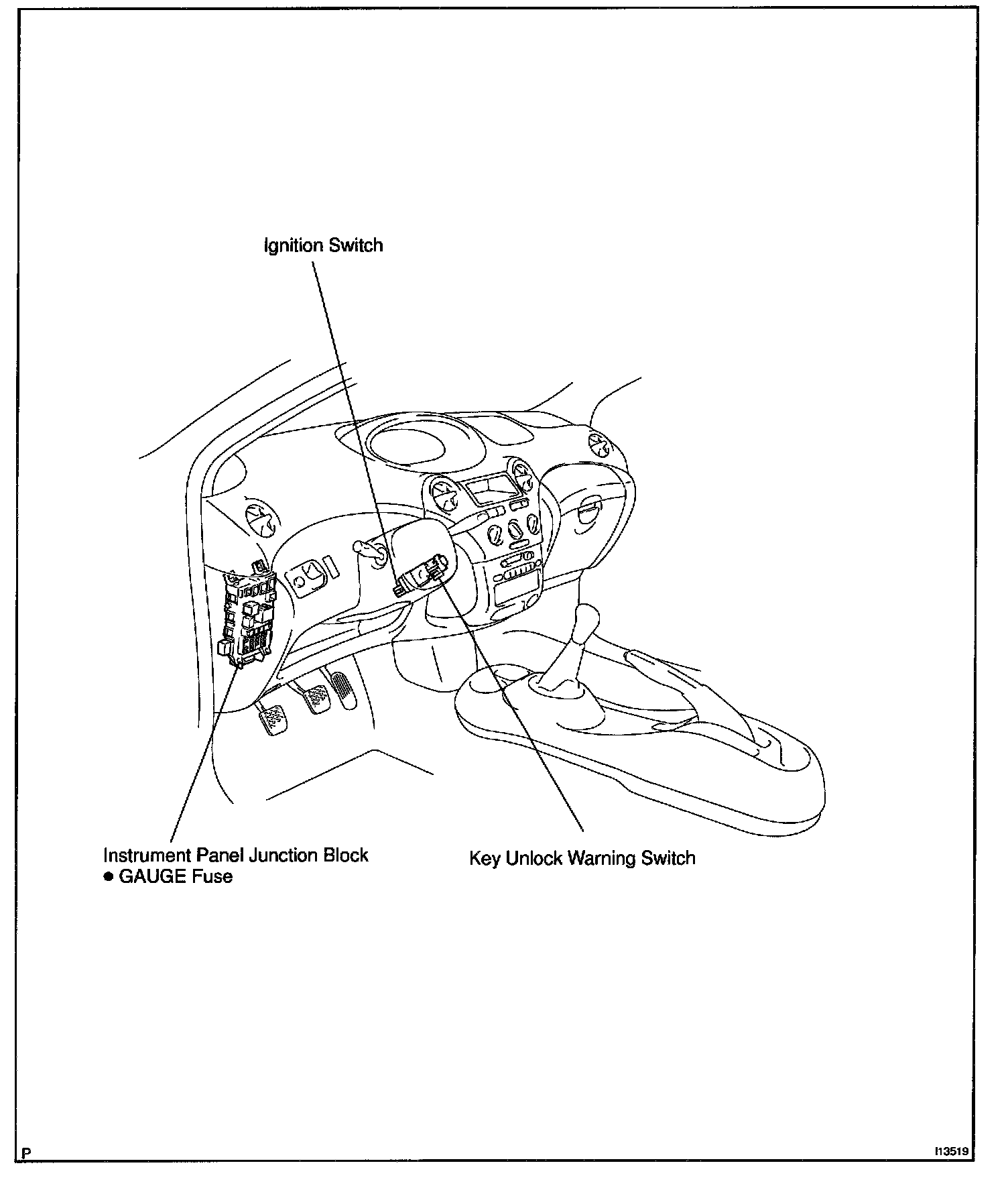 Ignition Switch

Instrument Panel Junction Block
● GAUGE Fuse

Key Unlock Warning Switch

P

I13519