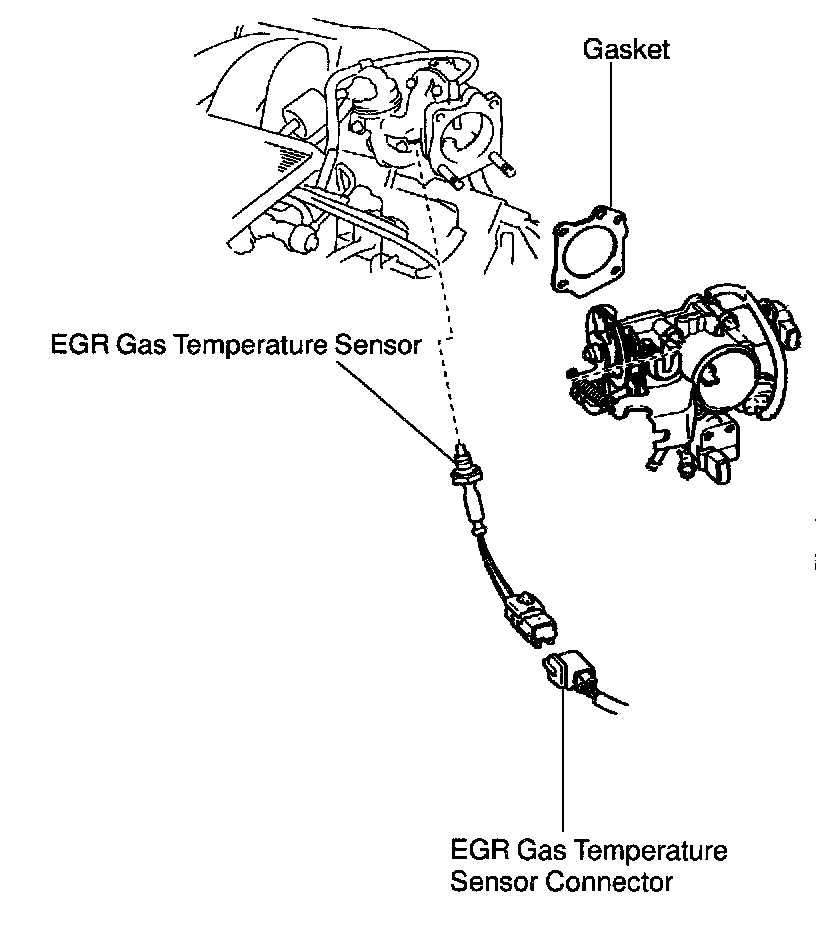 Gasket

EGR Gas Temperature Sensor

EGR Gas Temperature Sensor Connector