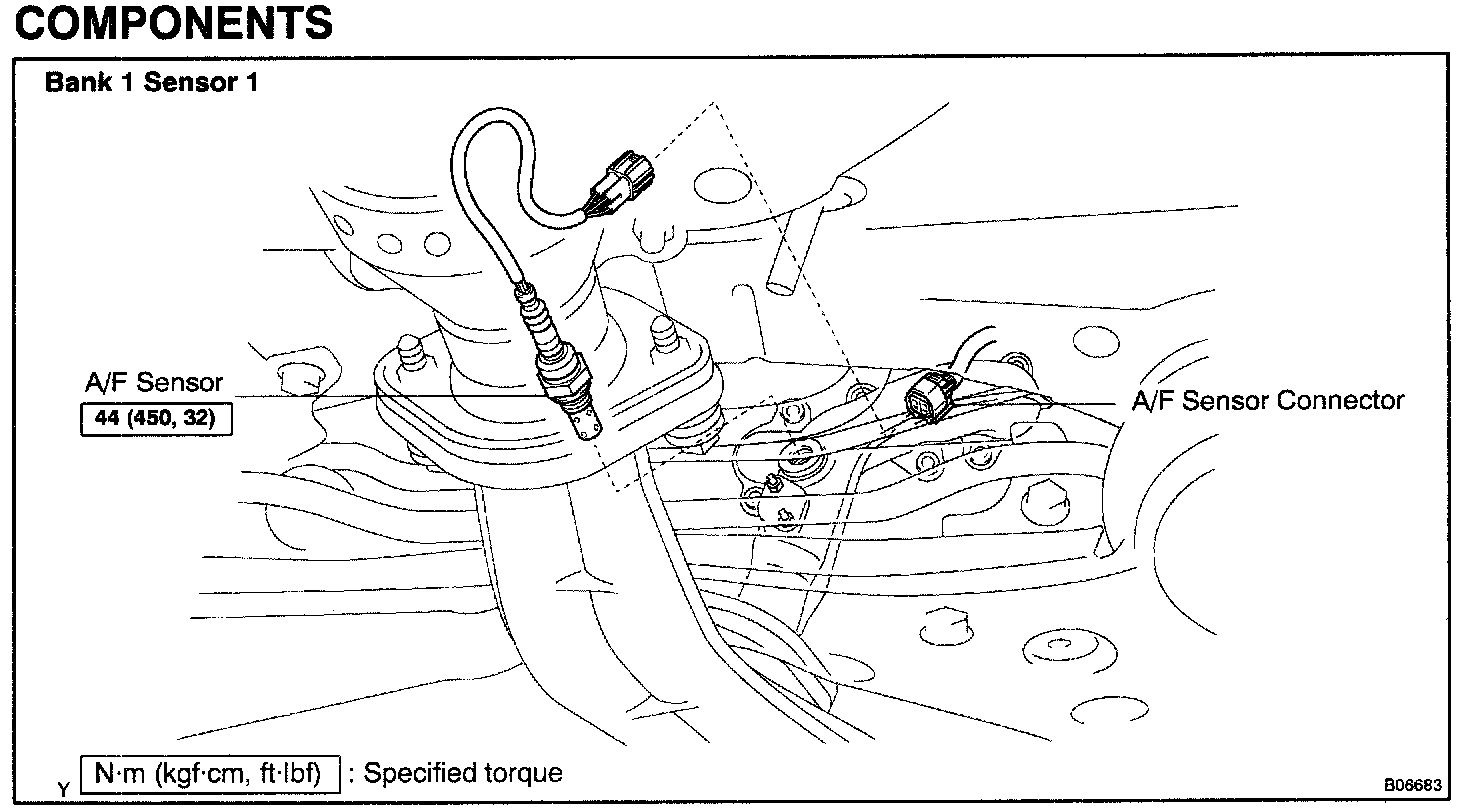 COMPONENTS

Bank 1 Sensor 1

A/F Sensor
44 (450, 32)

A/F Sensor Connector

Y

N·m (kgf·cm, ft·lbf) : Specified torque

B06683