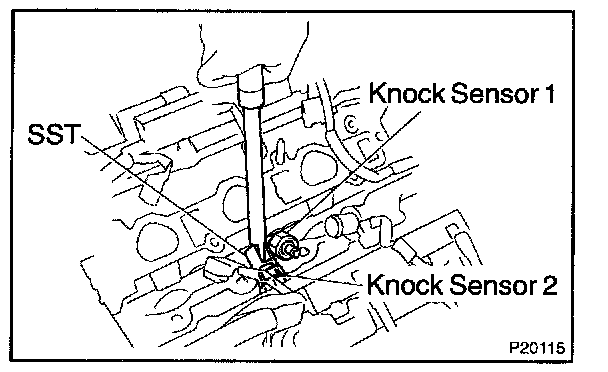 Knock Sensor 1
SST
Knock Sensor 2
P20115