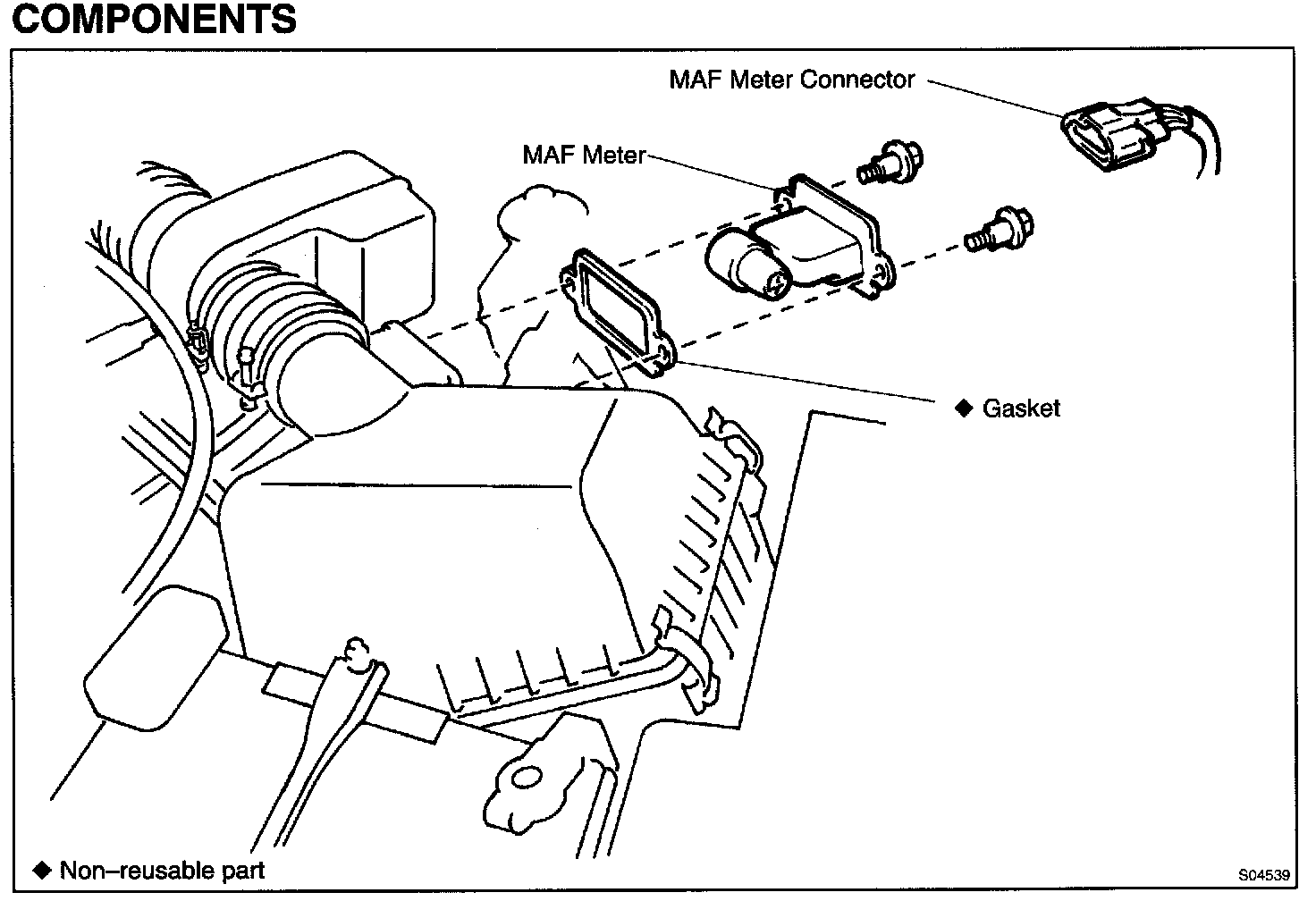 COMPONENTS

MAF Meter Connector

MAF Meter

◆ Gasket

◆ Non–reusable part

S04539