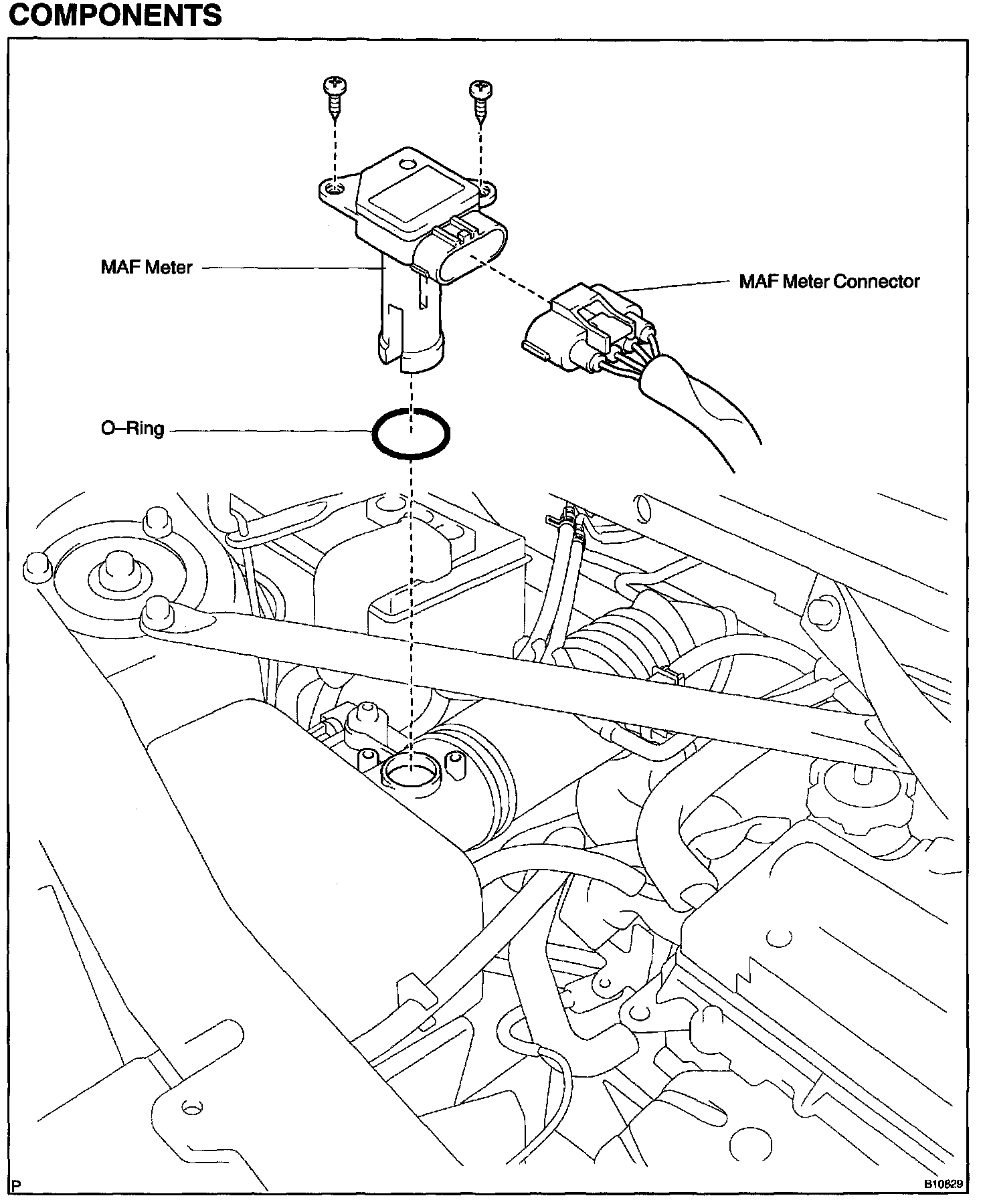 COMPONENTS

MAF Meter

MAF Meter Connector

O–Ring

P

B10829