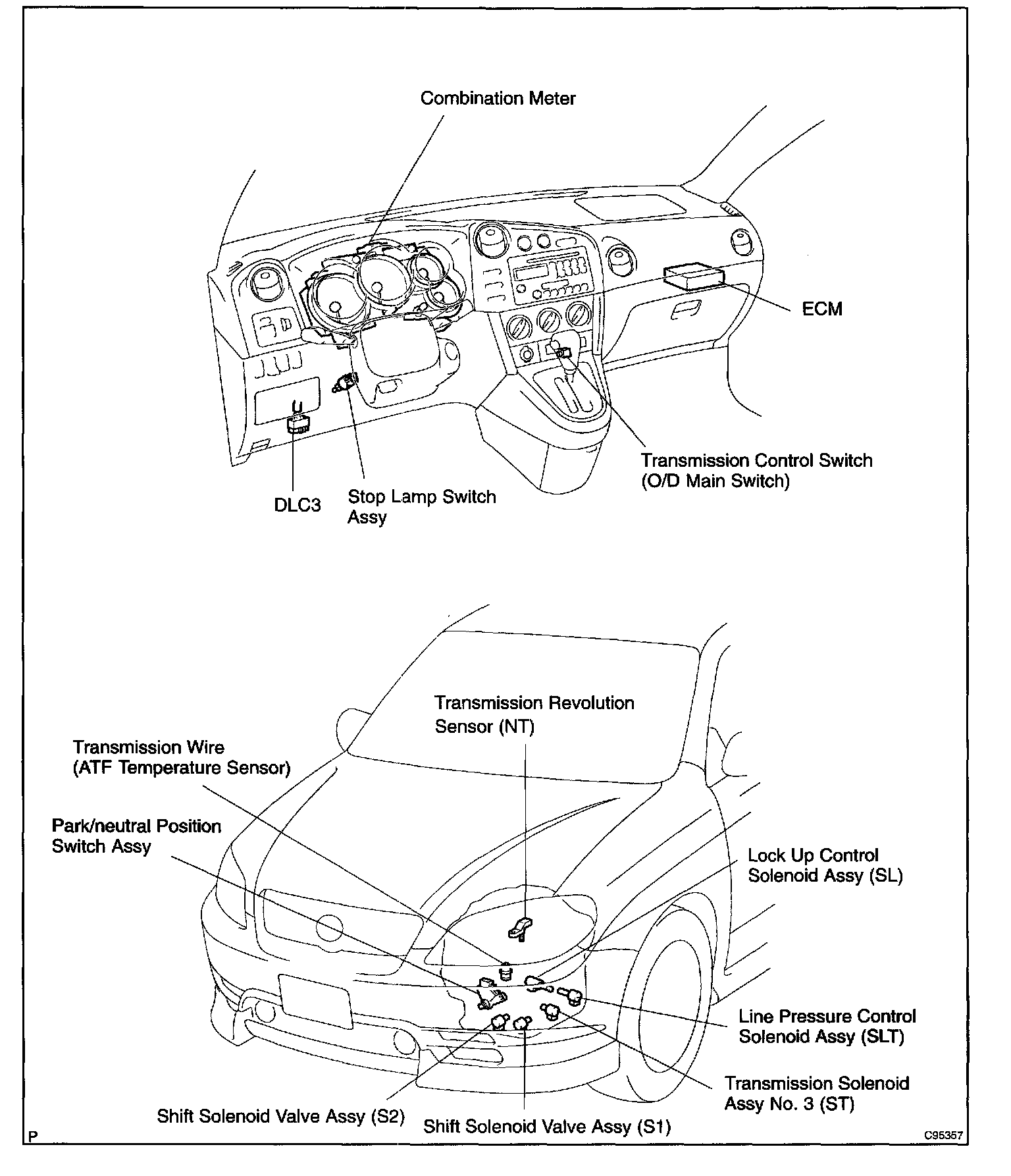 Combination Meter

ECM

Transmission Control Switch
(O/D Main Switch)

DLC3

Stop Lamp Switch
Assy

Transmission Revolution
Sensor (NT)

Transmission Wire
(ATF Temperature Sensor)

Park/neutral Position
Switch Assy

Lock Up Control
Solenoid Assy (SL)

Line Pressure Control
Solenoid Assy (SLT)

Transmission Solenoid
Assy No. 3 (ST)

Shift Solenoid Valve Assy (S2)

Shift Solenoid Valve Assy (S1)

P

C95357